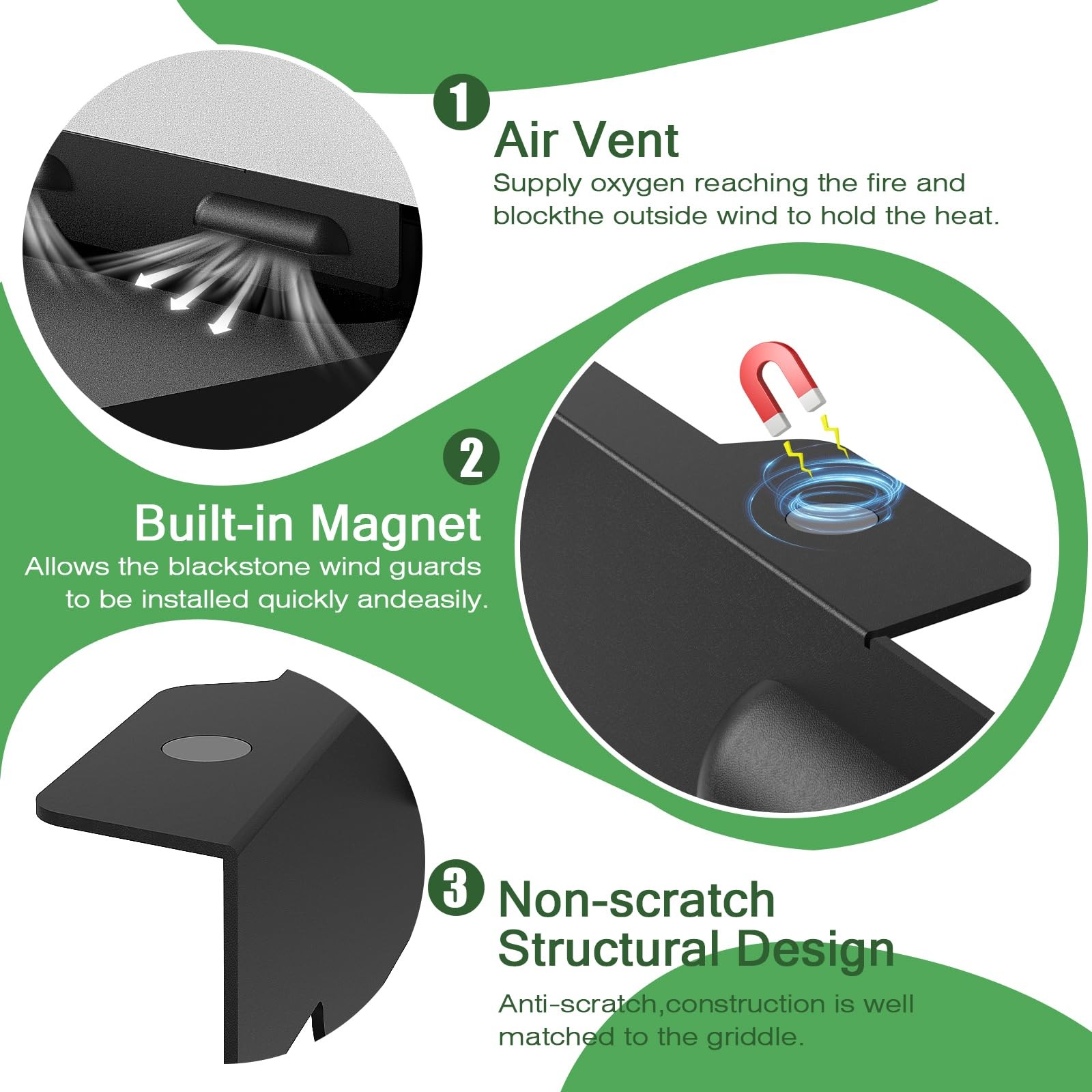 1

Air Vent

Supply oxygen reaching the fire and blockthe outside wind to hold the heat.

2

Built-in Magnet

Allows the blackstone wind guards to be installed quickly andeasily.

3

Non-scratch Structural Design

Anti-scratch,construction is well matched to the griddle.