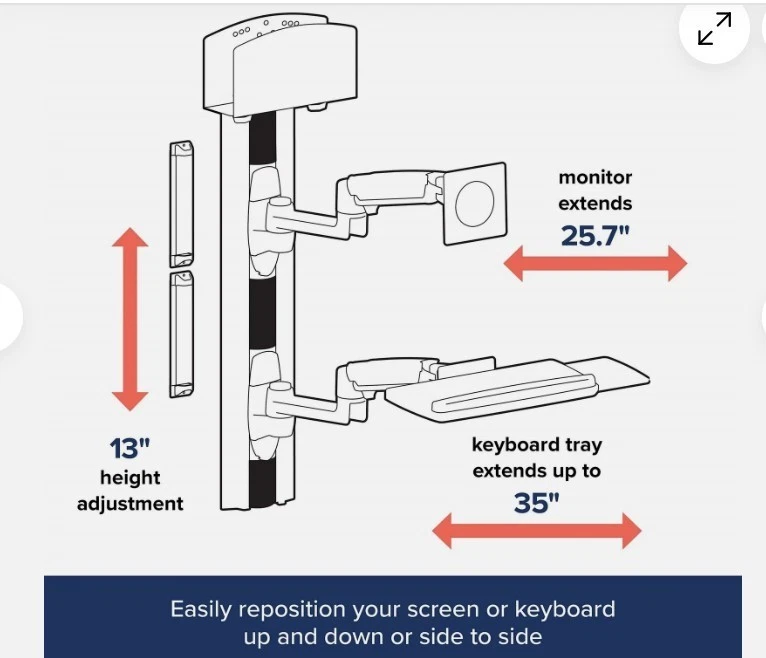 monitor extends
25.7"

13"
height adjustment

keyboard tray extends up to
35"

Easily reposition your screen or keyboard up and down or side to side