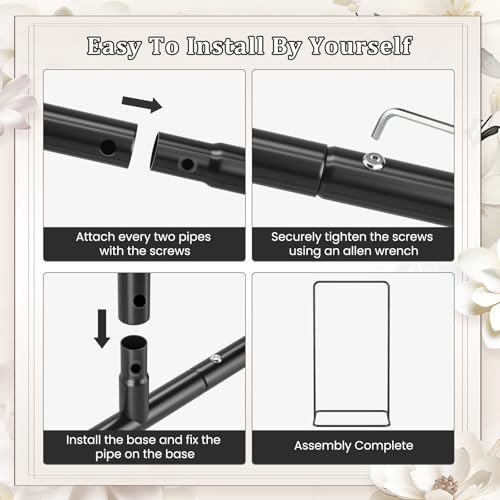 Easy To Install By Yourself

Attach every two pipes with the screws

Securely tighten the screws using an allen wrench

Install the base and fix the pipe on the base

Assembly Complete