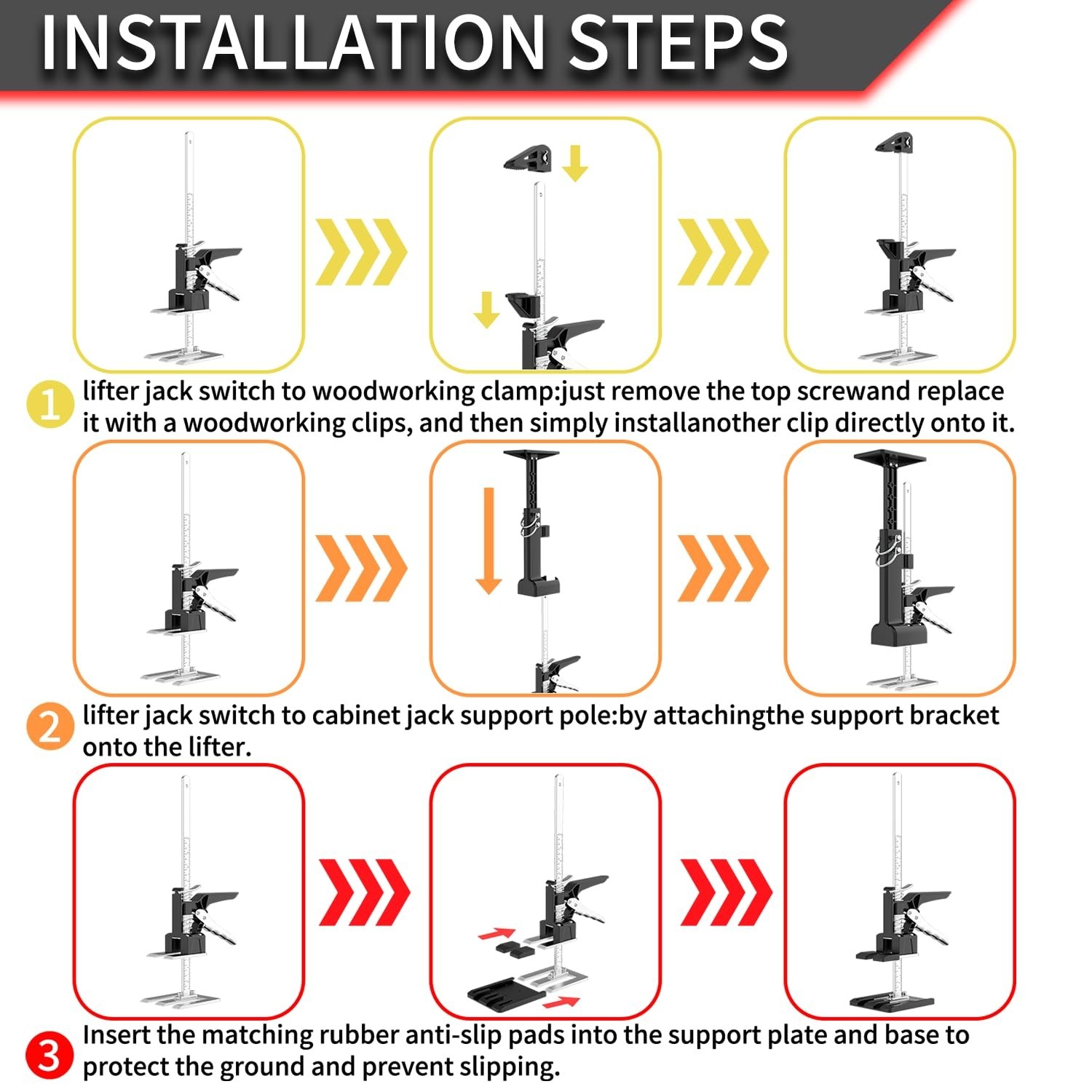 INSTALLATION STEPS

1 lifter jack switch to woodworking clamp:just remove the top screwand replace it with a woodworking clips, and then simply installanother clip directly onto it.

2 lifter jack switch to cabinet jack support pole:by attachingthe support bracket onto the lifter.

3 Insert the matching rubber anti-slip pads into the support plate and base to protect the ground and prevent slipping.