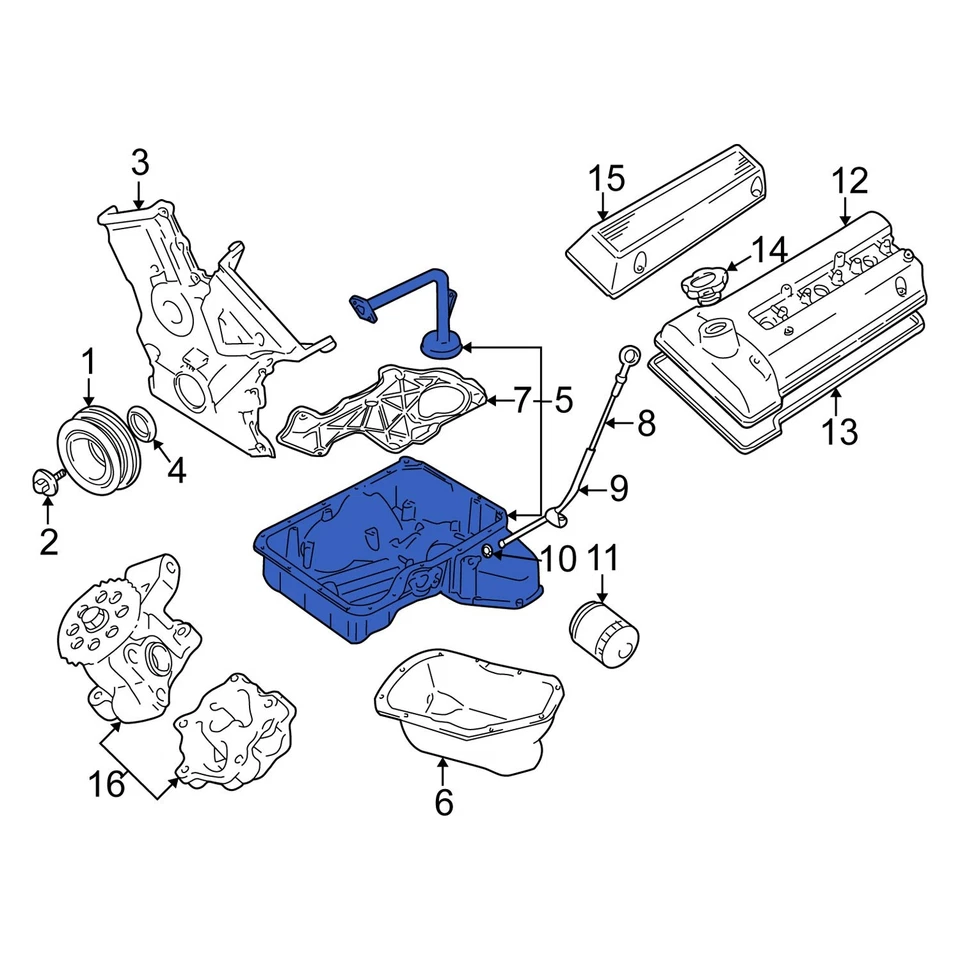 3
15
12
14
1
7
5
8
13
4
9
2
10
11
16
6