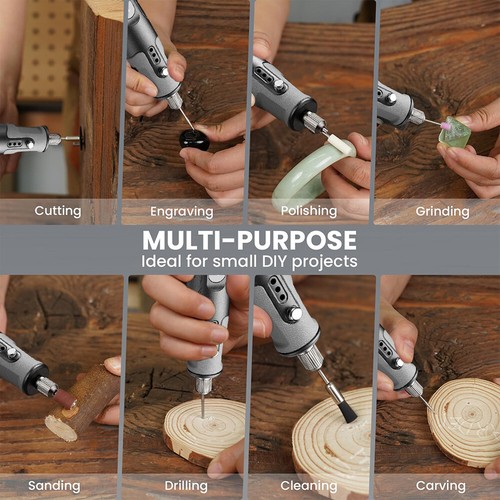 Cutting
Engraving
Polishing
Grinding

MULTI-PURPOSE
Ideal for small DIY projects

Sanding
Drilling
Cleaning
Carving