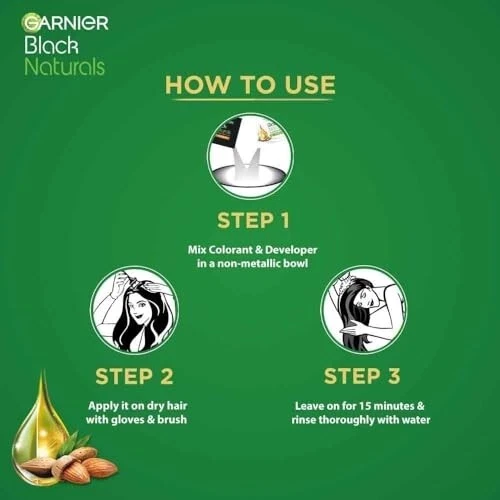 GARNIER
Black
Naturals

HOW TO USE

STEP 1

Mix Colorant & Developer in a non-metallic bowl

STEP 2

Apply it on dry hair with gloves & brush

STEP 3

Leave on for 15 minutes & rinse thoroughly with water