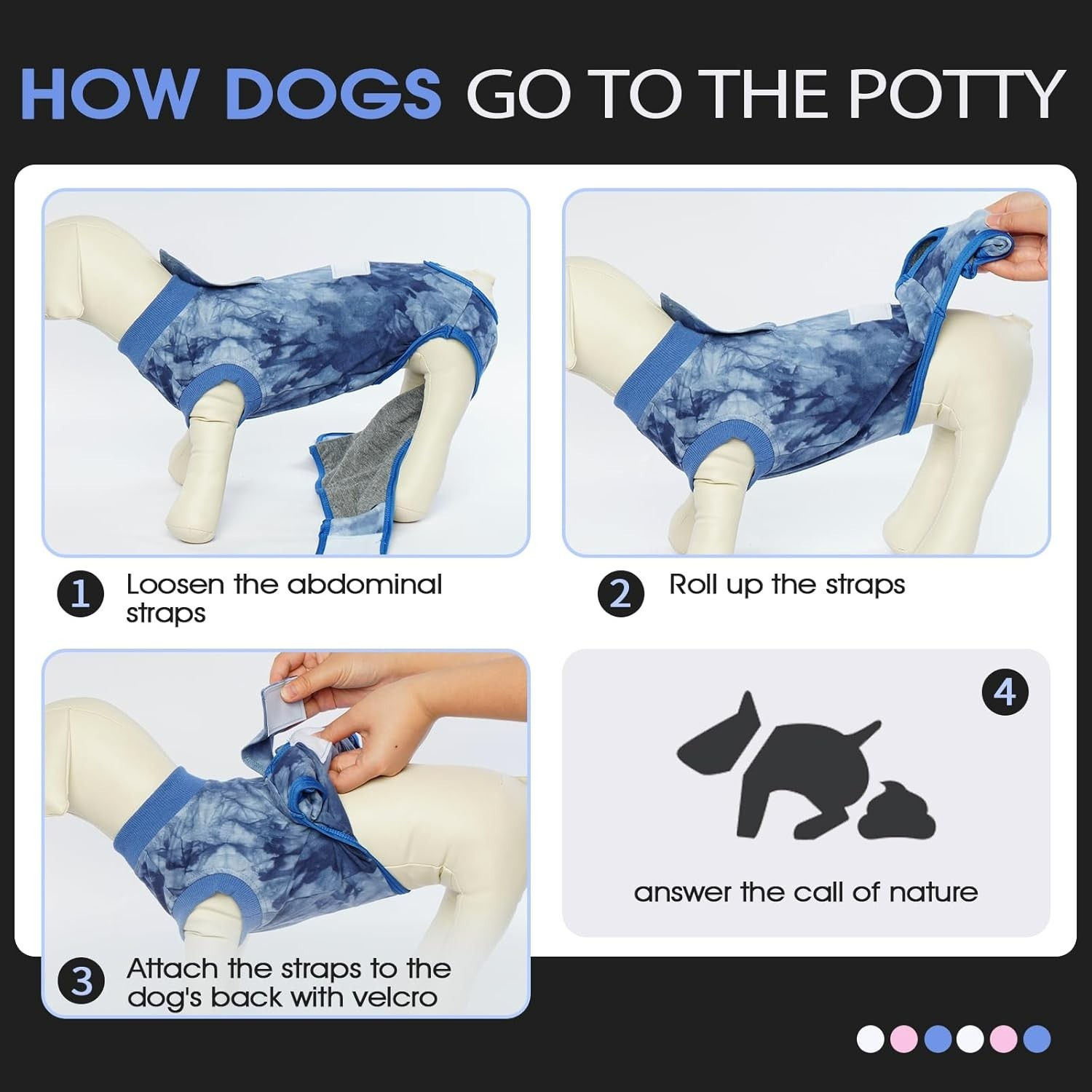 HOW DOGS GO TO THE POTTY

1 Loosen the abdominal straps

2 Roll up the straps

3 Attach the straps to the dog's back with velcro

4

answer the call of nature