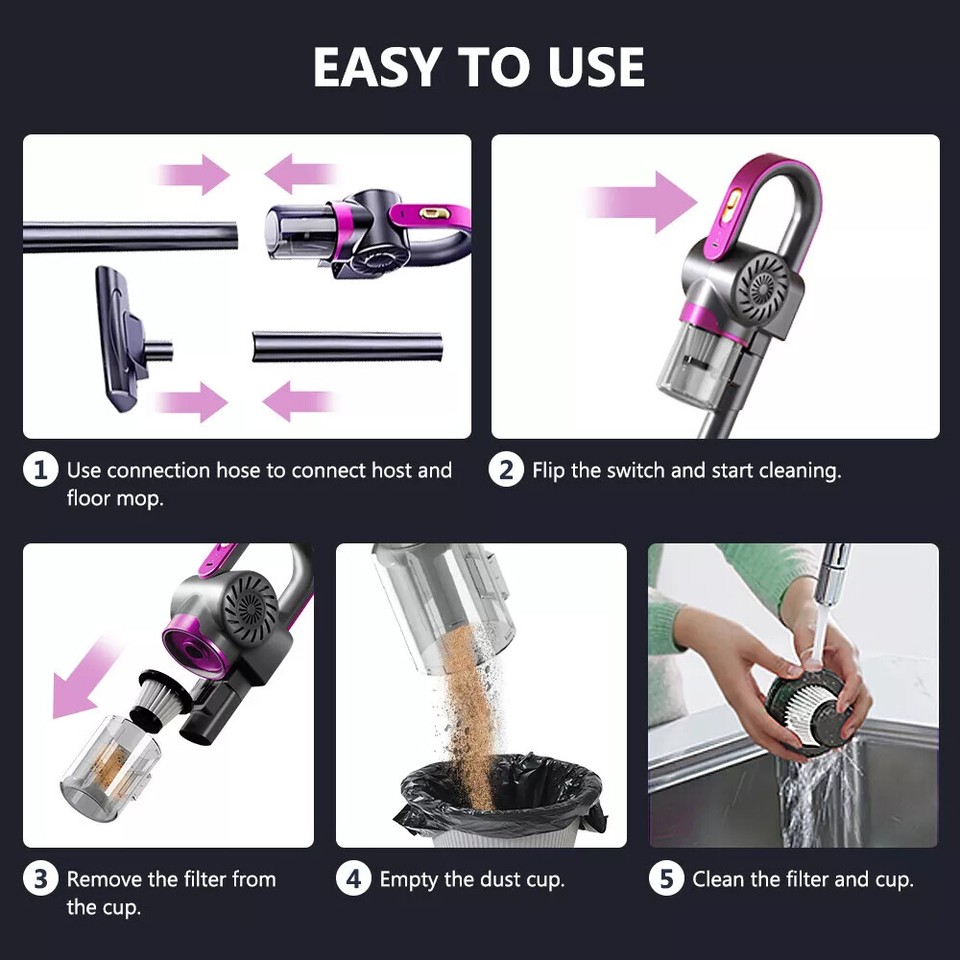 EASY TO USE

1 Use connection hose to connect host and floor mop.

2 Flip the switch and start cleaning.

3 Remove the filter from the cup.

4 Empty the dust cup.

5 Clean the filter and cup.