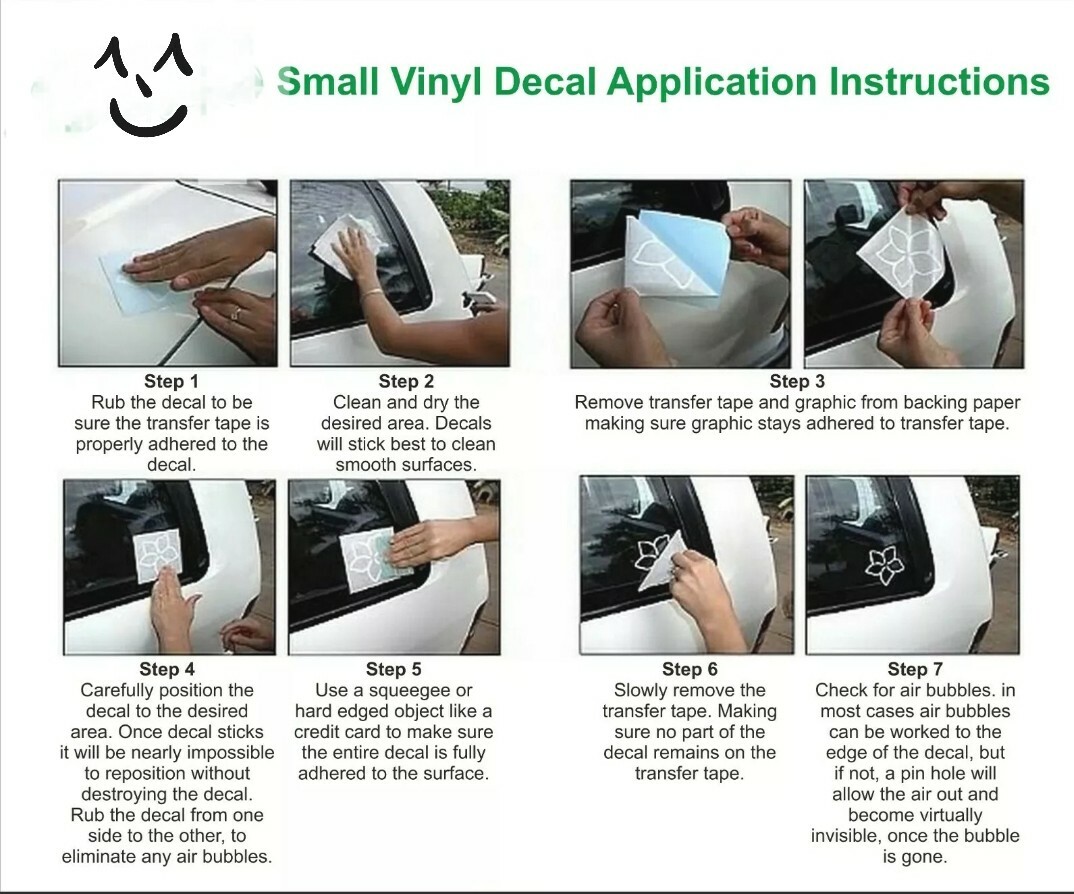 Small Vinyl Decal Application Instructions

Step 1
Rub the decal to be sure the transfer tape is properly adhered to the decal.

Step 2
Clean and dry the desired area. Decals will stick best to clean smooth surfaces.

Step 3
Remove transfer tape and graphic from backing paper making sure graphic stays adhered to transfer tape.

Step 4
Carefully position the decal to the desired area. Once decal sticks it will be nearly impossible to reposition without destroying the decal. Rub the decal from one side to the other, to eliminate any air bubbles.

Step 5
Use a squeegee or hard edged object like a credit card to make sure the entire decal is fully adhered to the surface.

Step 6
Slowly remove the transfer tape. Making sure no part of the decal remains on the transfer tape.

Step 7
Check for air bubbles. in most cases air bubbles can be worked to the edge of the decal, but if not, a pin hole will allow the air out and become virtually invisible, once the bubble is gone.