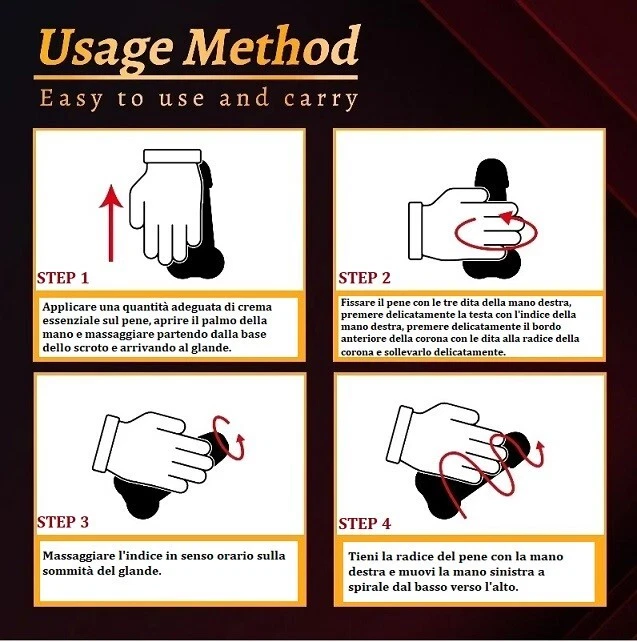 Usage Method

Easy to use and carry

STEP 1

Applicare una quantità adeguata di crema essenziale sul pene, aprire il palmo della mano e massaggiare partendo dalla base dello scroto e arrivando al glande.

STEP 2

Fissare il pene con le tre dita della mano destra, premere delicatamente la testa con l'indice della mano destra, premere delicatamente il bordo anteriore della corona con le dita alla radice della corona e sollevarlo delicatamente.

STEP 3

Massaggiare l'indice in senso orario sulla sommità del glande.

STEP 4

Tieni la radice del pene con la mano destra e muovi la mano sinistra a spirale dal basso verso l'alto.