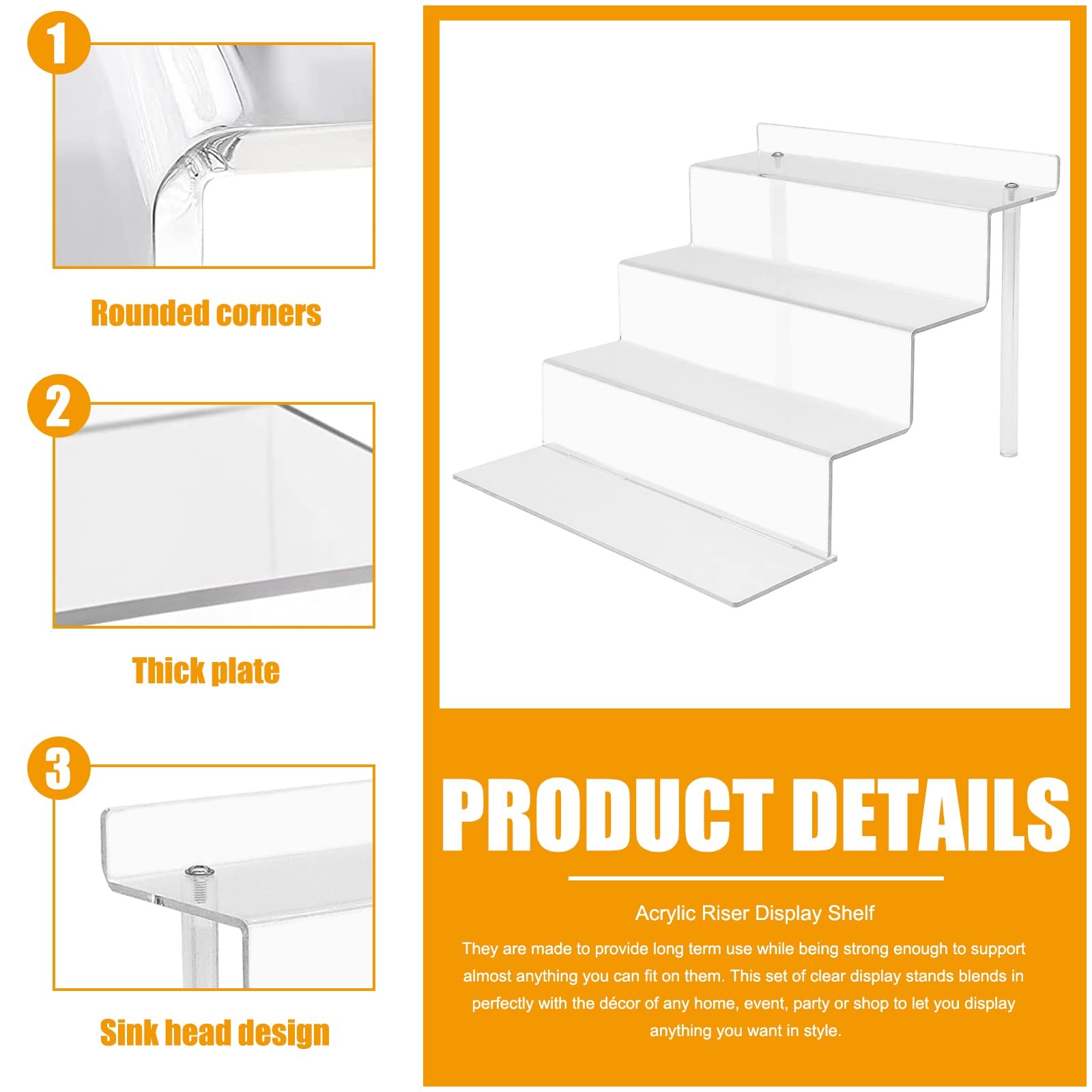 1

Rounded corners

2

Thick plate

3

Sink head design

PRODUCT DETAILS

Acrylic Riser Display Shelf

They are made to provide long term use while being strong enough to support almost anything you can fit on them. This set of clear display stands blends in perfectly with the décor of any home, event, party or shop to let you display anything you want in style.