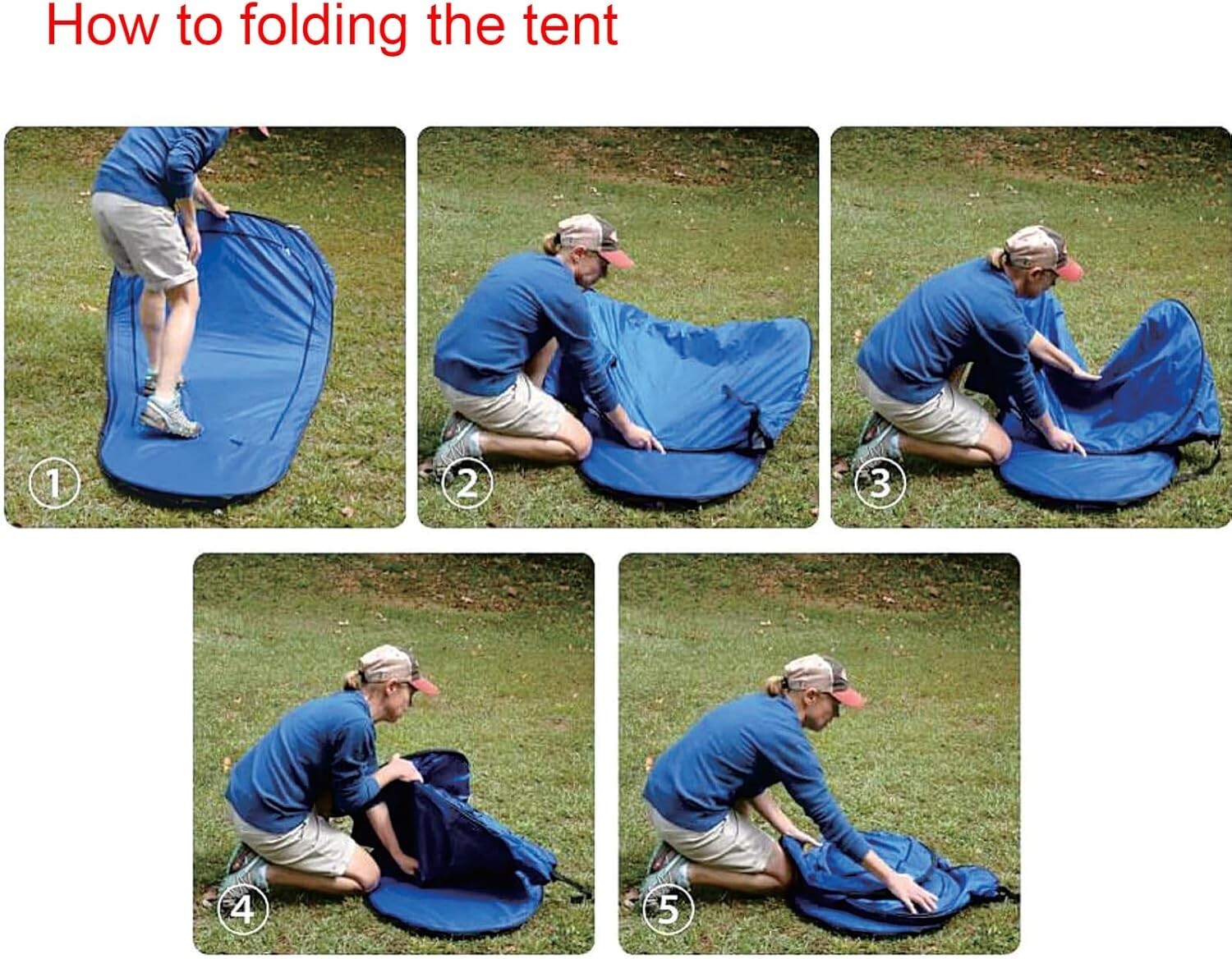 How to folding the tent

1

2

3

4

5