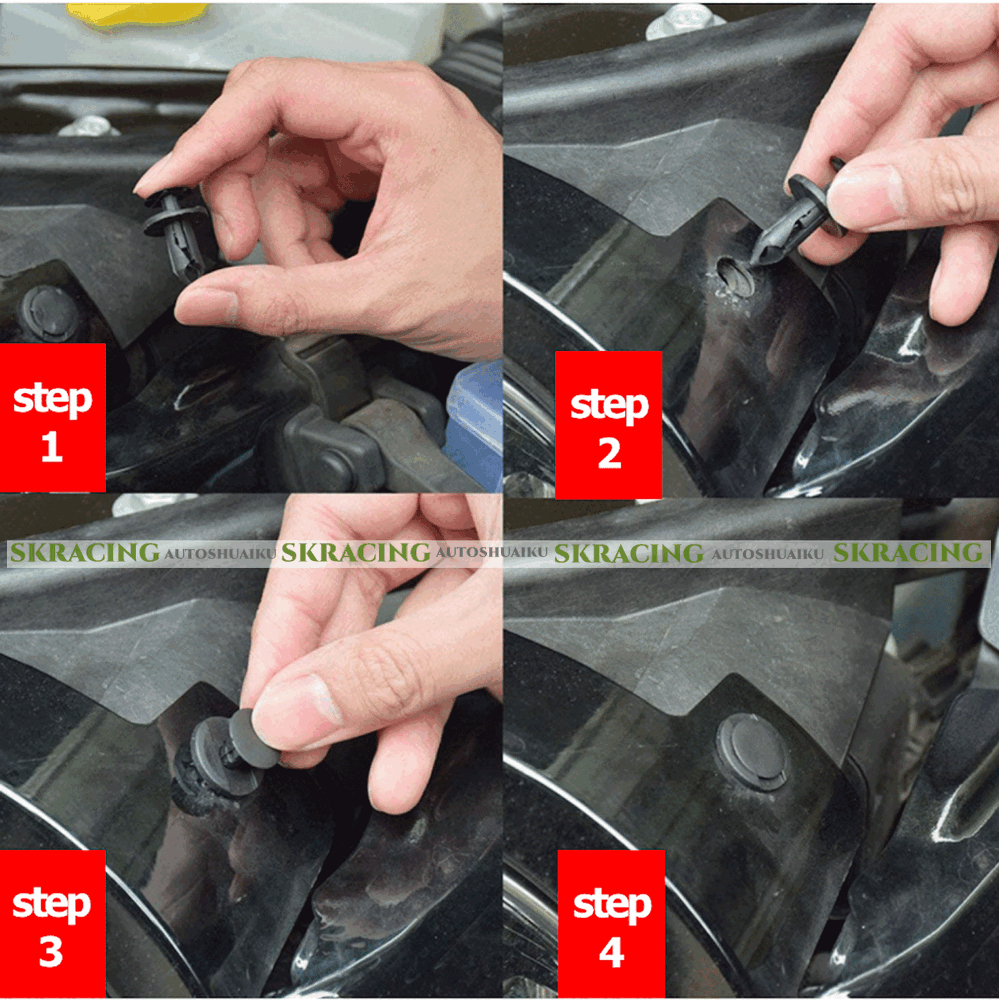 step 1

step 2

SKRACING AUTOSHUAIKU SKRACING AUTOSHUAIKU SKRACING AUTOSHUAIKU SKRACING

step 3

step 4