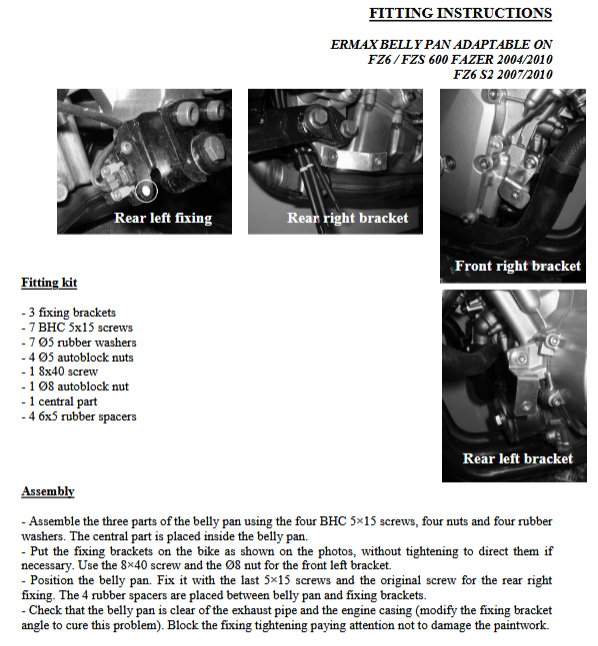 FITTING INSTRUCTIONS

ERMAX BELLY PAN ADAPTABLE ON
FZ6 / FZS 600 FAZER 2004/2010
FZ6 S2 2007/2010

Rear left fixing

Rear right bracket

Front right bracket

Fitting kit

- 3 fixing brackets
- 7 BHC 5x15 screws
- 7 Ø5 rubber washers
- 4 Ø5 autoblock nuts
- 1 8x40 screw
- 1 Ø8 autoblock nut
- 1 central part
- 4 6x5 rubber spacers

Rear left bracket

Assembly

- Assemble the three parts of the belly pan using the four BHC 5×15 screws, four nuts and four rubber washers. The central part is placed inside the belly pan.
- Put the fixing brackets on the bike as shown on the photos, without tightening to direct them if necessary. Use the 8×40 screw and the Ø8 nut for the front left bracket.
- Position the belly pan. Fix it with the last 5×15 screws and the original screw for the rear right fixing. The 4 rubber spacers are placed between belly pan and fixing brackets.
- Check that the belly pan is clear of the exhaust pipe and the engine casing (modify the fixing bracket angle to cure this problem). Block the fixing tightening paying attention not to damage the paintwork.