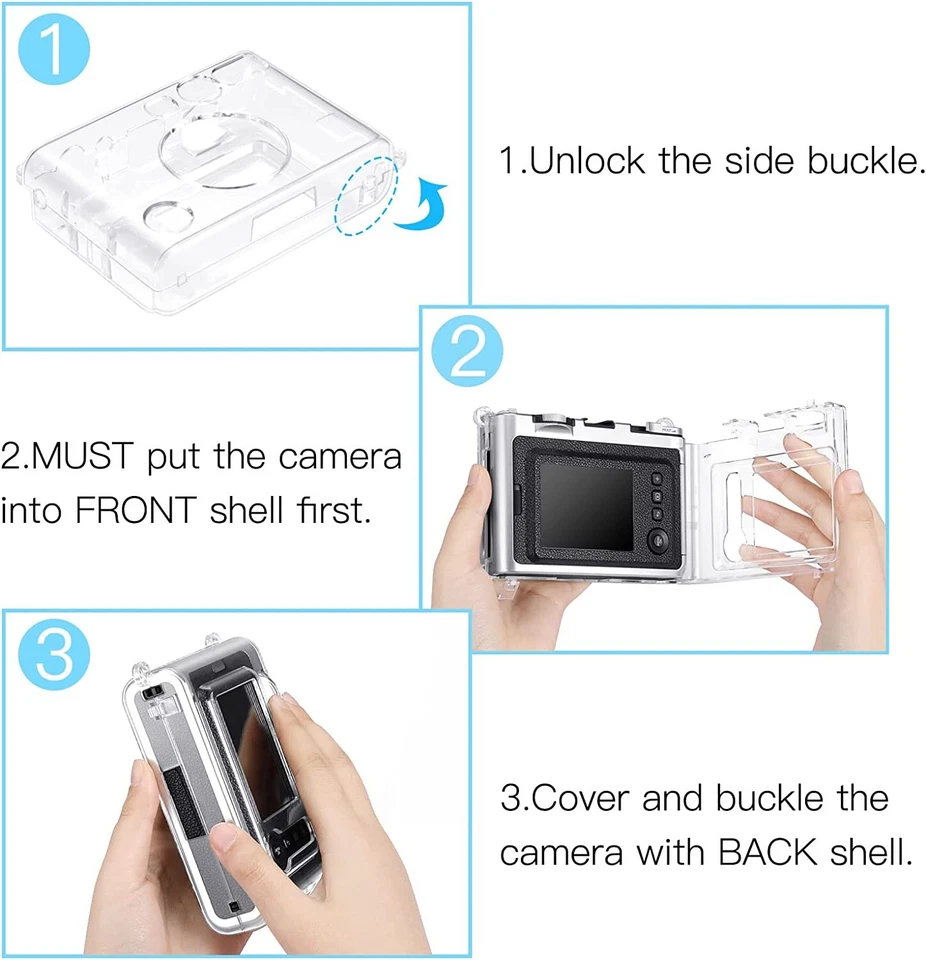 1

1.Unlock the side buckle.

2

2.MUST put the camera into FRONT shell first.

3

3.Cover and buckle the camera with BACK shell.