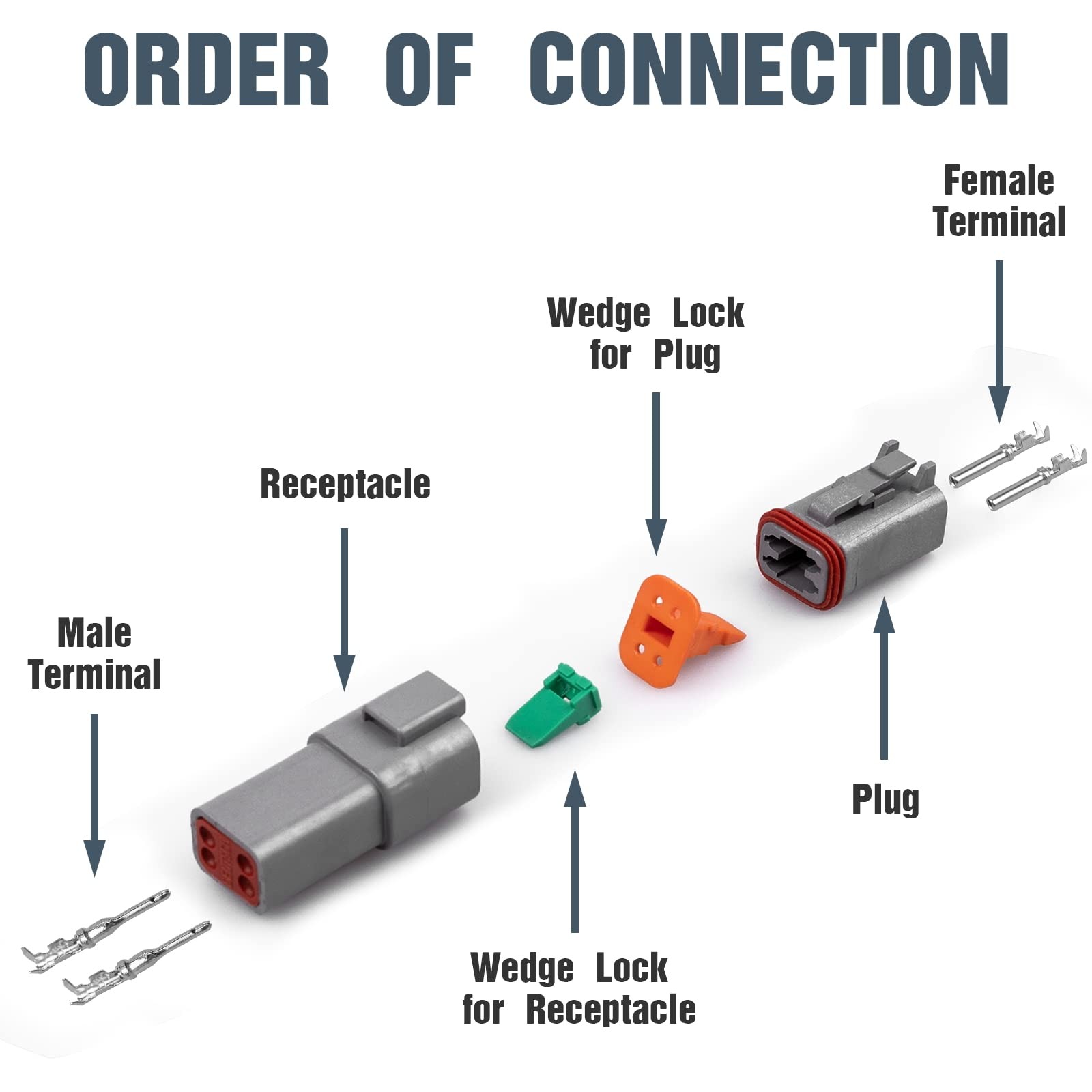 ORDER OF CONNECTION

Female Terminal

Wedge Lock for Plug

Receptacle

Male Terminal

Plug

Wedge Lock for Receptacle