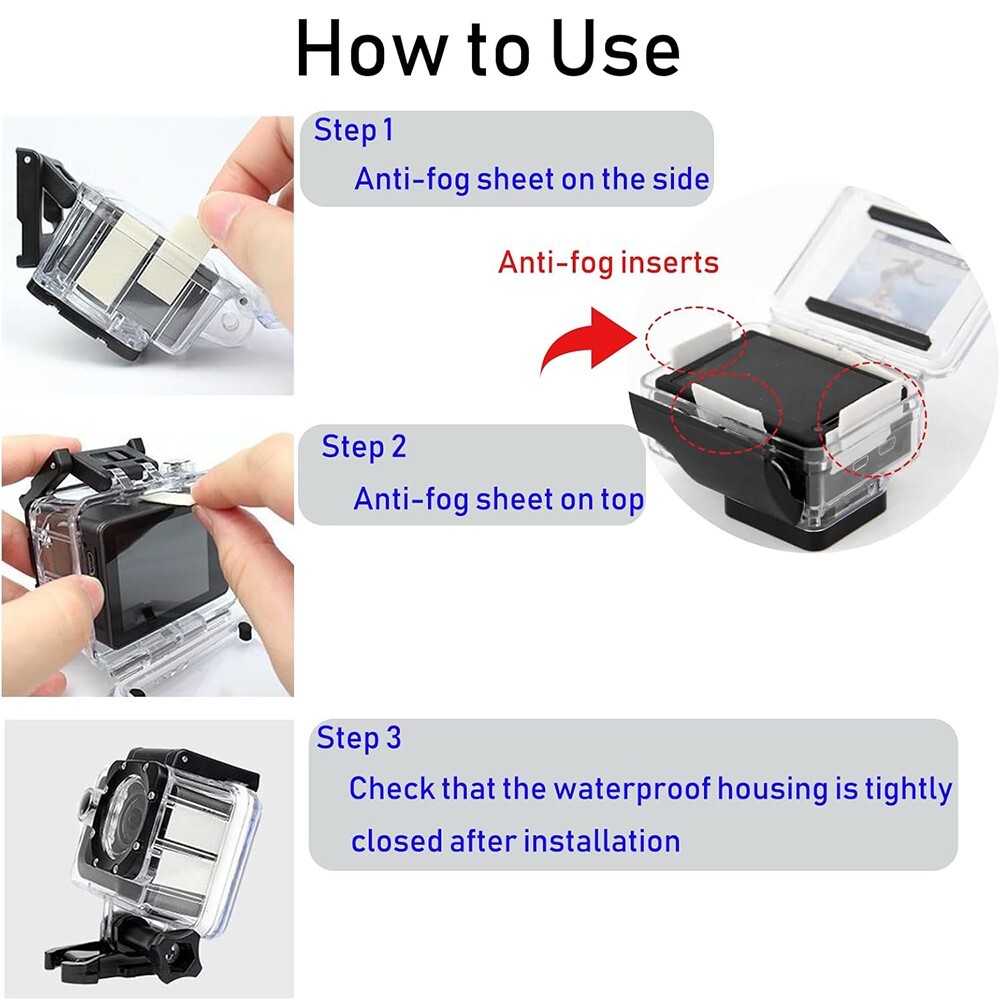 How to Use

Step 1
Anti-fog sheet on the side

Anti-fog inserts

Step 2
Anti-fog sheet on top

Step 3
Check that the waterproof housing is tightly closed after installation