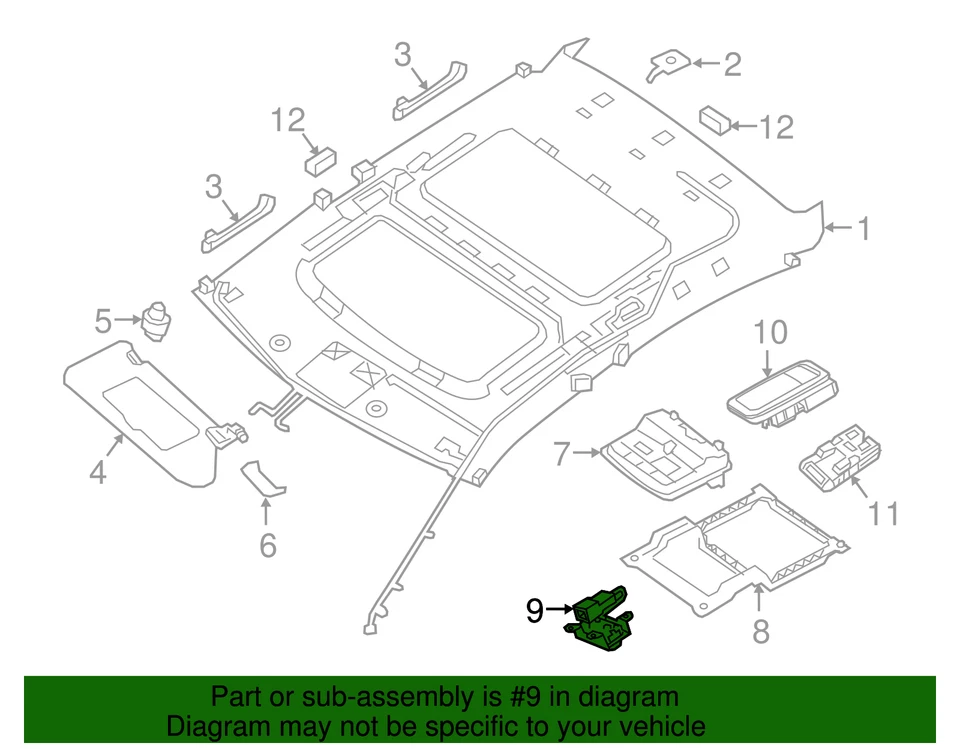 3
2
12
12
3
1
5
10
4
7
11
6
9
8

Part or sub-assembly is #9 in diagram
Diagram may not be specific to your vehicle