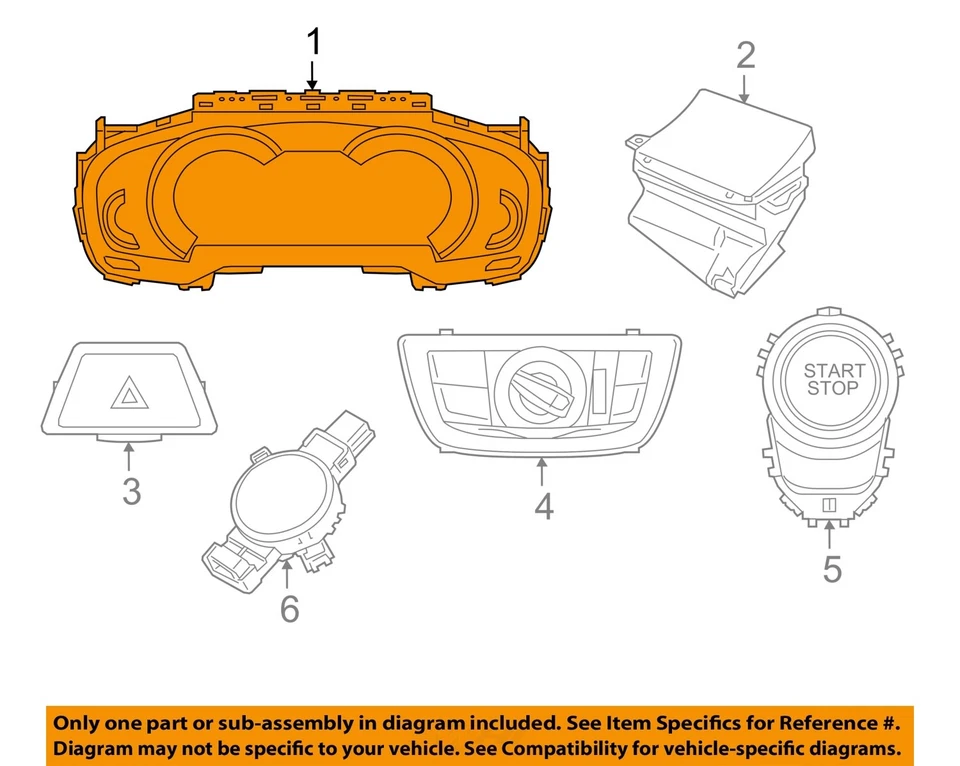 1

2

START
STOP

3

4

5

6

Only one part or sub-assembly in diagram included. See Item Specifics for Reference #.
Diagram may not be specific to your vehicle. See Compatibility for vehicle-specific diagrams.