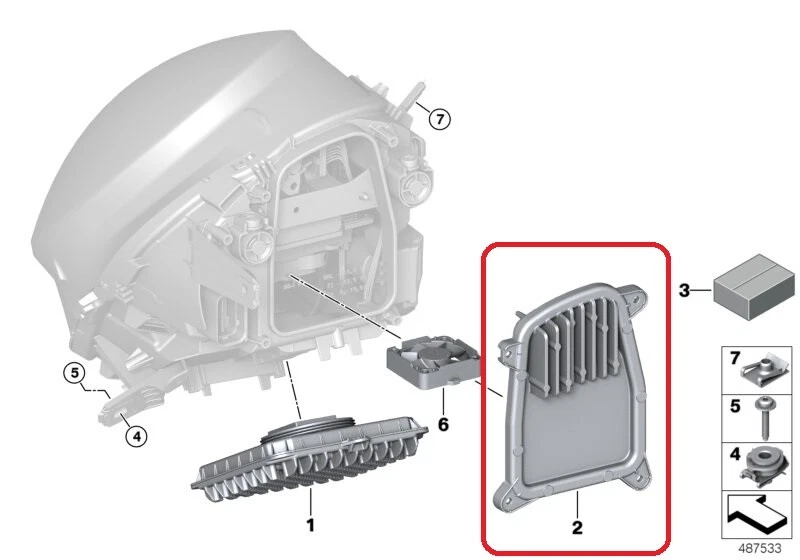 7
5
4
6
1
2
3
7
5
4
487533