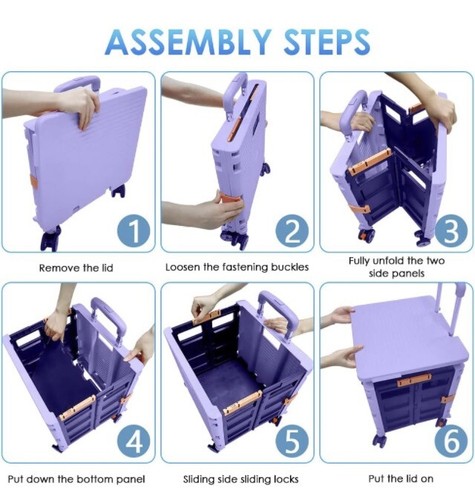 ASSEMBLY STEPS

1

Remove the lid

2

Loosen the fastening buckles

3

Fully unfold the two side panels

4

Put down the bottom panel

5

Sliding side sliding locks

6

Put the lid on