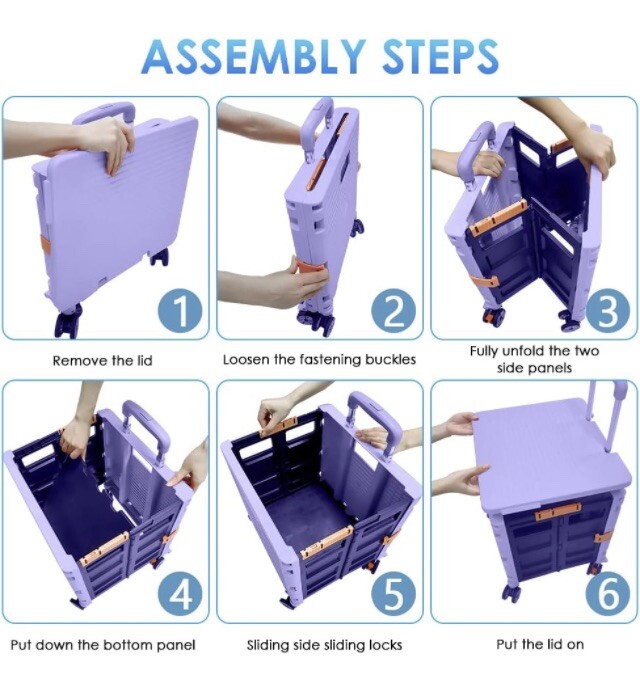 ASSEMBLY STEPS

1
Remove the lid

2
Loosen the fastening buckles

3
Fully unfold the two side panels

4
Put down the bottom panel

5
Sliding side sliding locks

6
Put the lid on