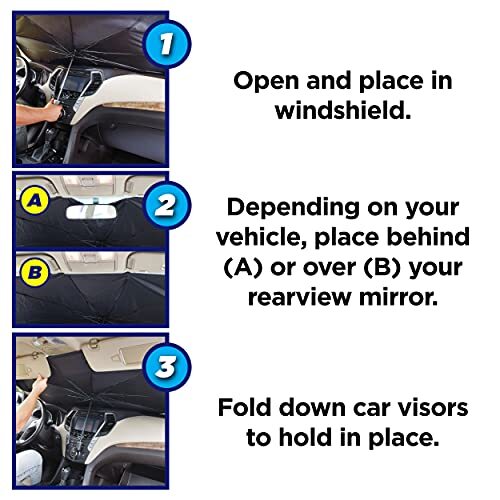 1

Open and place in windshield.

A

2

B

Depending on your vehicle, place behind (A) or over (B) your rearview mirror.

3

Fold down car visors to hold in place.