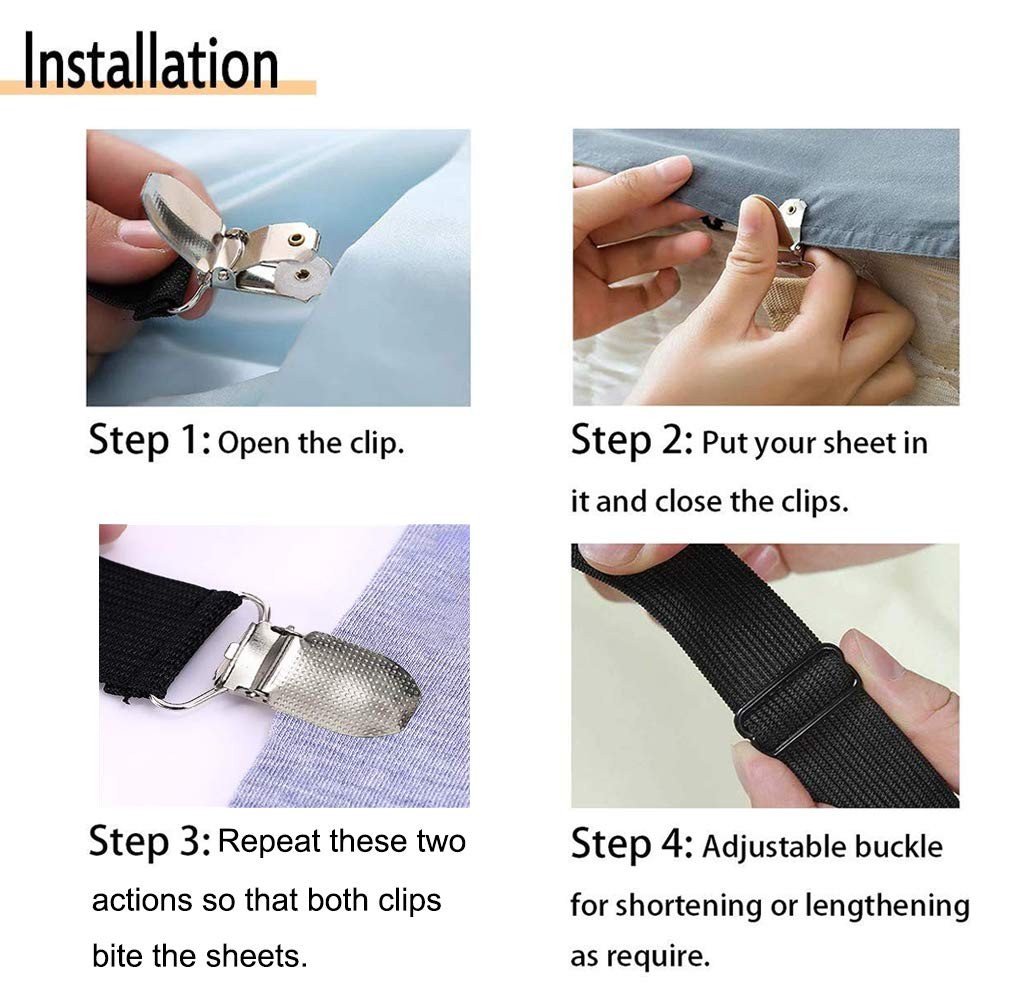 Installation

Step 1: Open the clip.

Step 2: Put your sheet in it and close the clips.

Step 3: Repeat these two actions so that both clips bite the sheets.

Step 4: Adjustable buckle for shortening or lengthening as require.