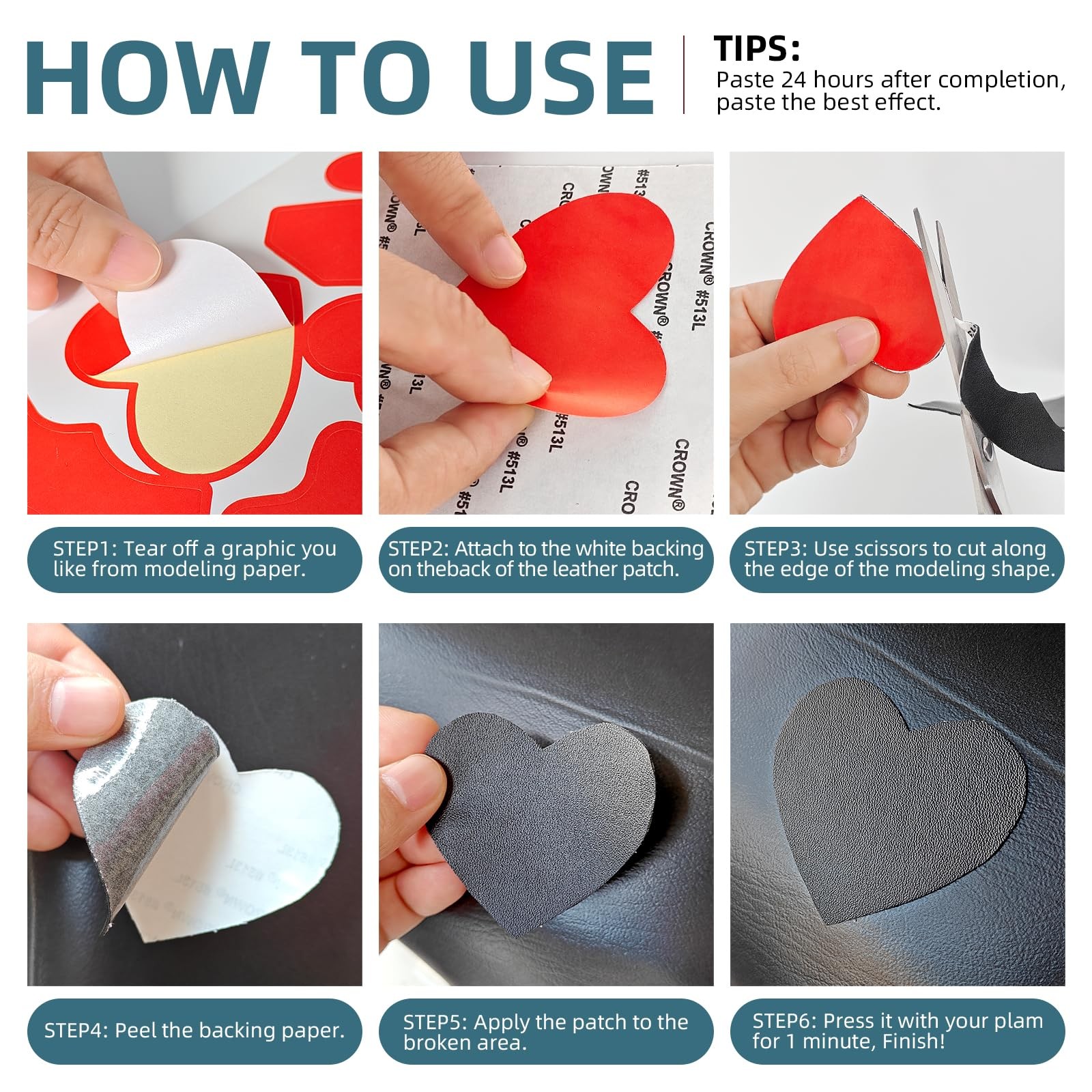 HOW TO USE

TIPS:
Paste 24 hours after completion, paste the best effect.

CROWN® #513L

STEP1: Tear off a graphic you like from modeling paper.

STEP2: Attach to the white backing on theback of the leather patch.

STEP3: Use scissors to cut along the edge of the modeling shape.

STEP4: Peel the backing paper.

STEP5: Apply the patch to the broken area.

STEP6: Press it with your plam for 1 minute, Finish!