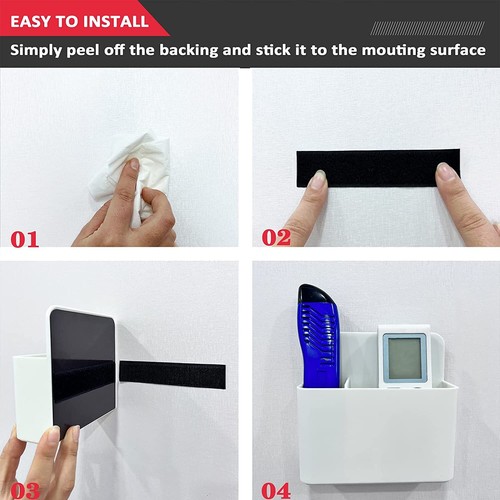 EASY TO INSTALL

Simply peel off the backing and stick it to the mouting surface

01

02

03

04