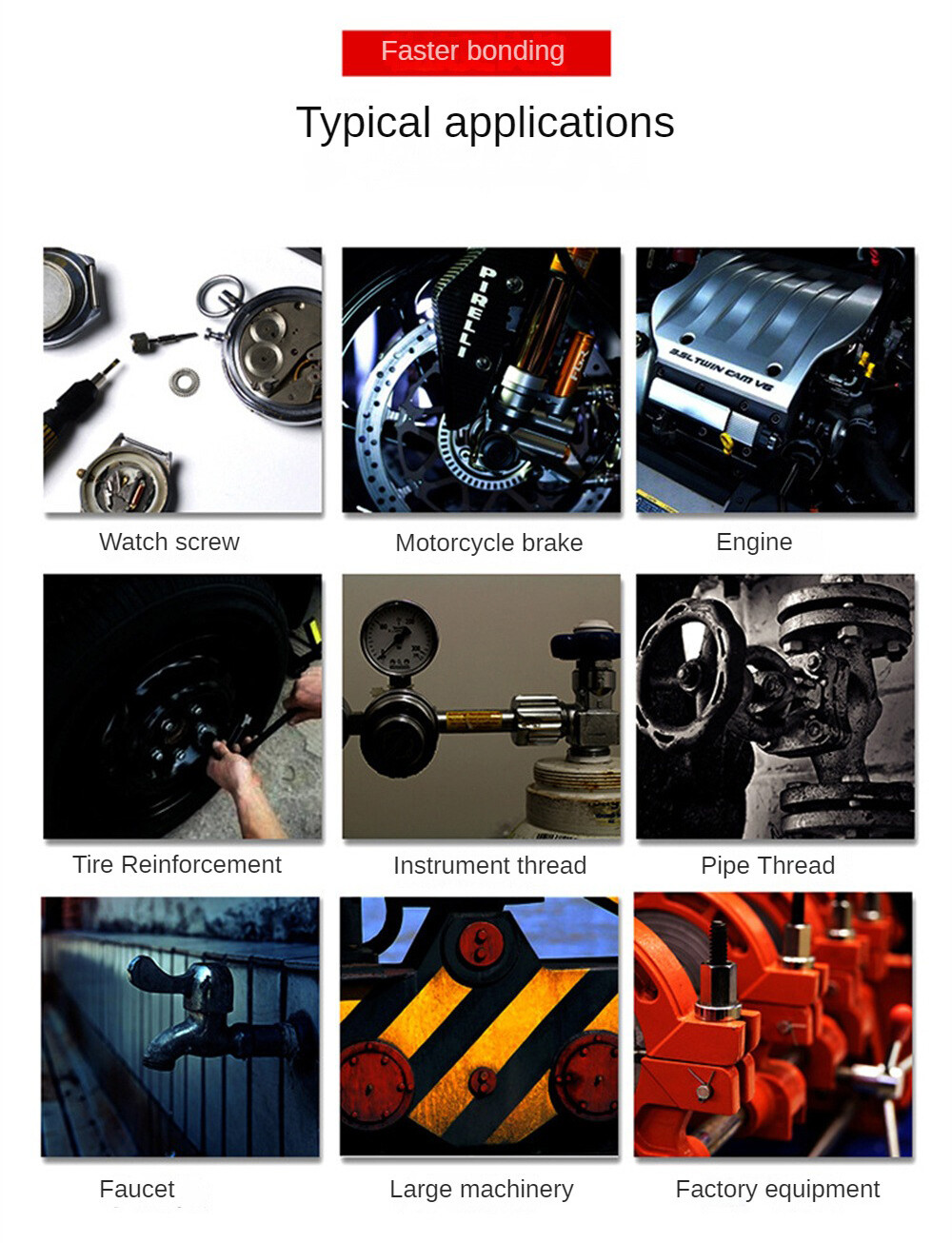 Faster bonding

Typical applications

PIRELLI

3.5L TWIN CAM V6

Watch screw

Motorcycle brake

Engine

Tire Reinforcement

Instrument thread

Pipe Thread

Faucet

Large machinery

Factory equipment