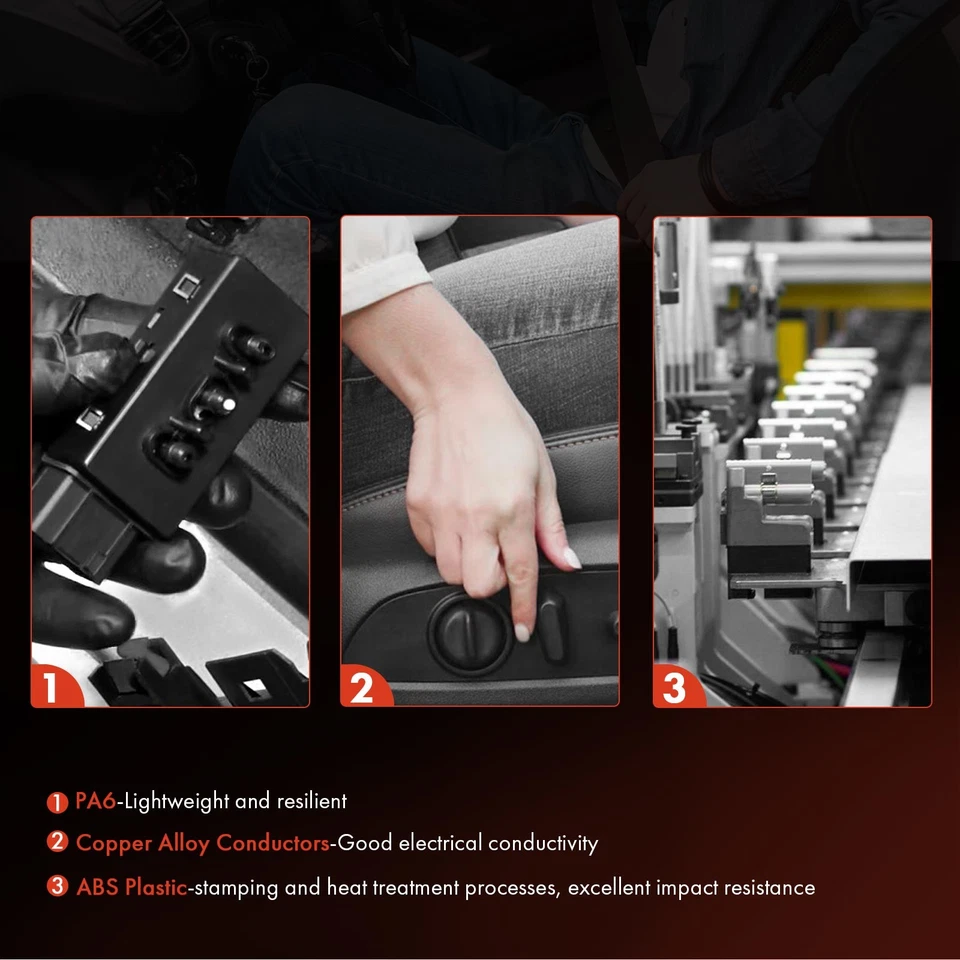 1

2

3

1 PA6-Lightweight and resilient

2 Copper Alloy Conductors-Good electrical conductivity

3 ABS Plastic-stamping and heat treatment processes, excellent impact resistance