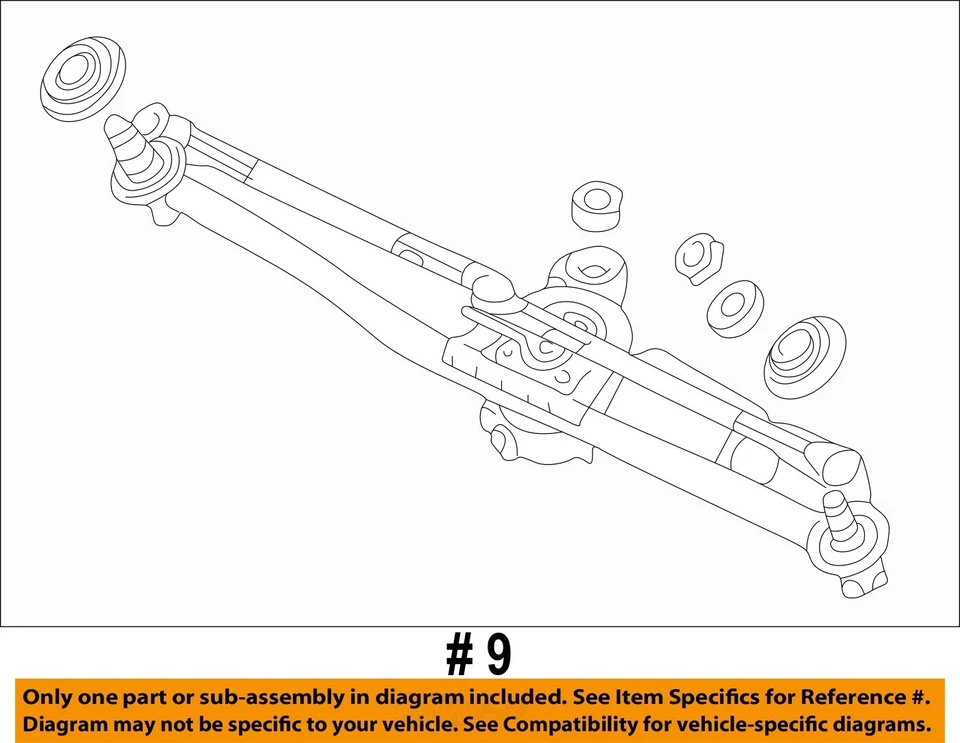 # 9

Only one part or sub-assembly in diagram included. See Item Specifics for Reference #.
Diagram may not be specific to your vehicle. See Compatibility for vehicle-specific diagrams.