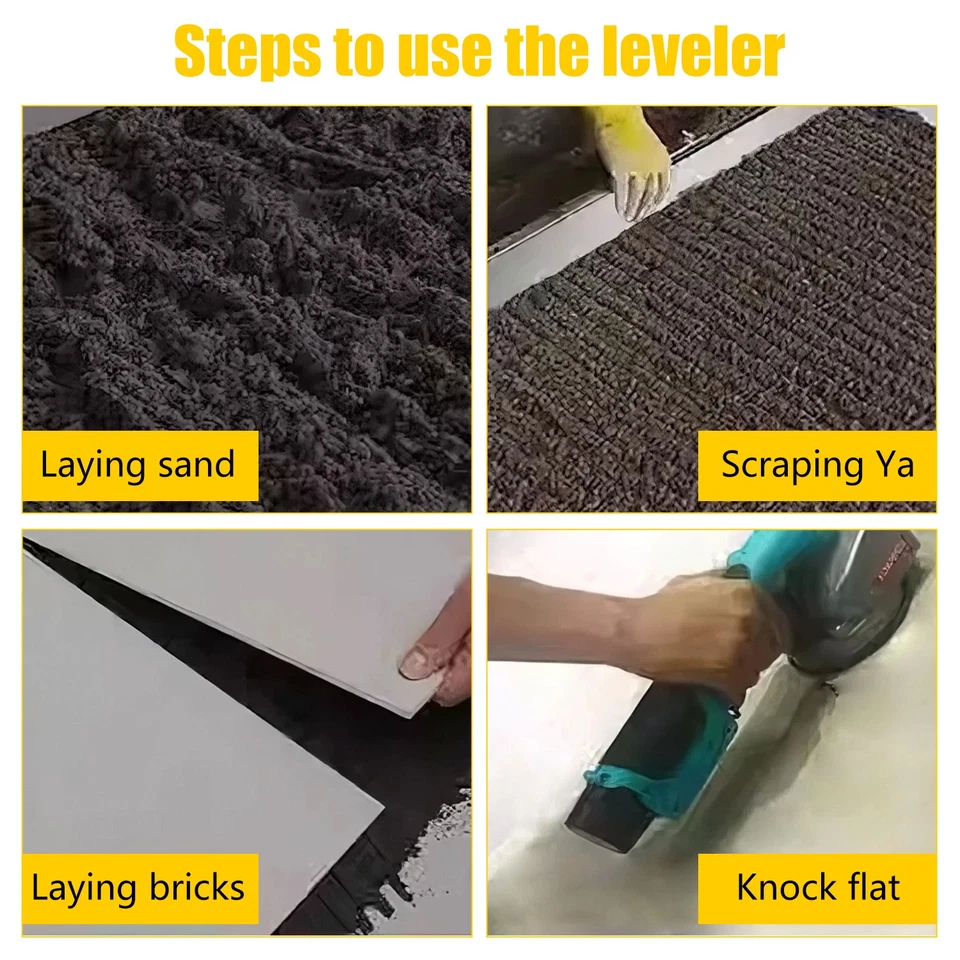 Steps to use the leveler

Laying sand

Scraping Ya

Laying bricks

Knock flat