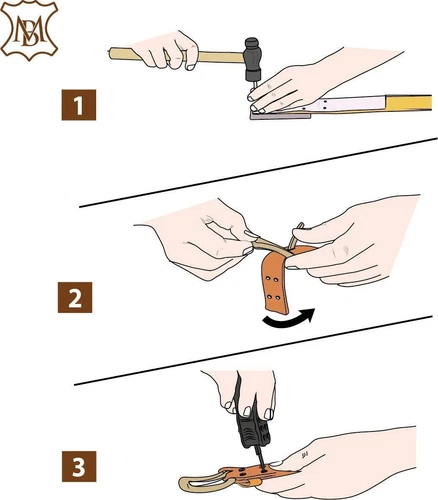 MB

1

2

3