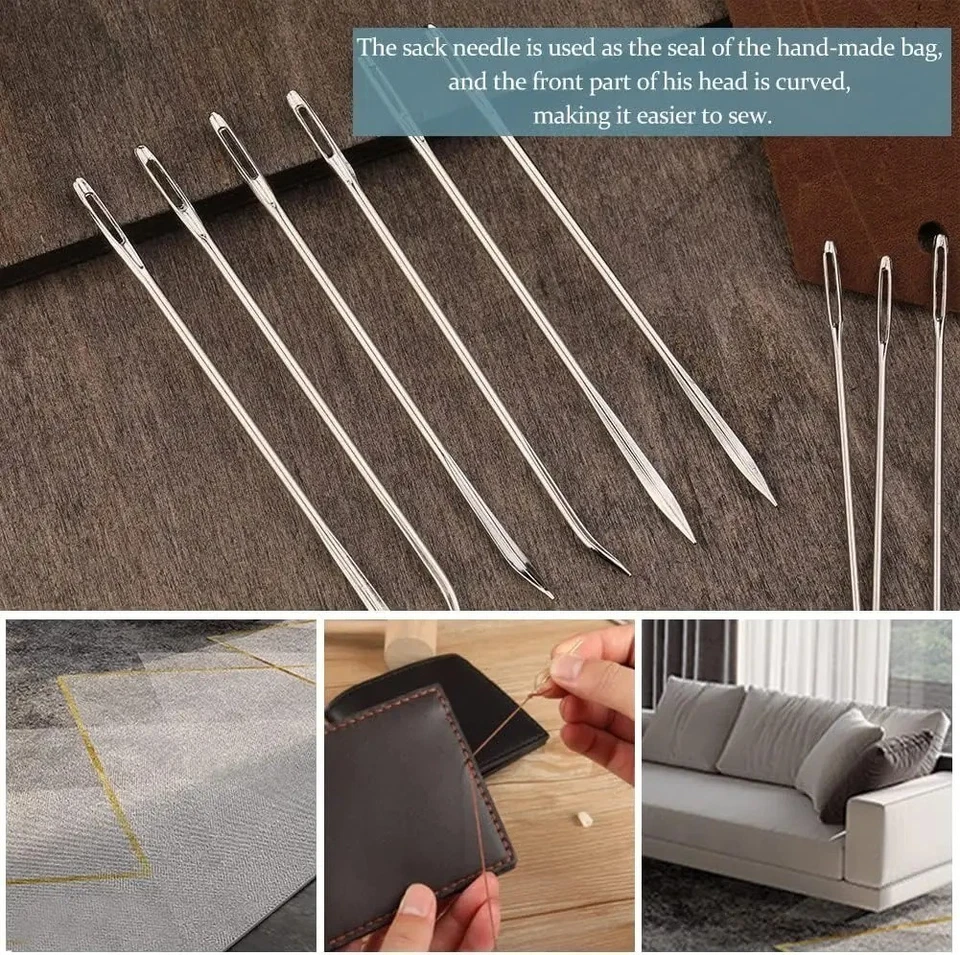 The sack needle is used as the seal of the hand-made bag, and the front part of his head is curved, making it easier to sew.