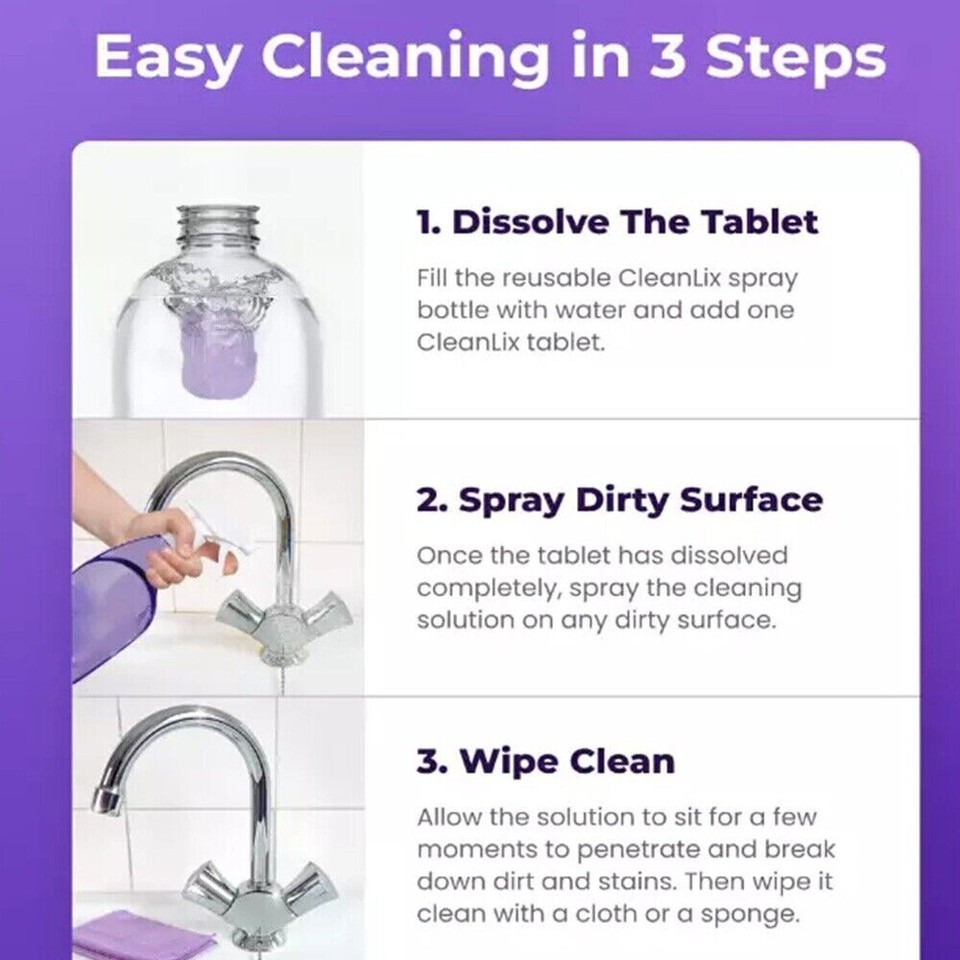 Easy Cleaning in 3 Steps

1. Dissolve The Tablet

Fill the reusable CleanLix spray bottle with water and add one CleanLix tablet.

2. Spray Dirty Surface

Once the tablet has dissolved completely, spray the cleaning solution on any dirty surface.

3. Wipe Clean

Allow the solution to sit for a few moments to penetrate and break down dirt and stains. Then wipe it clean with a cloth or a sponge.