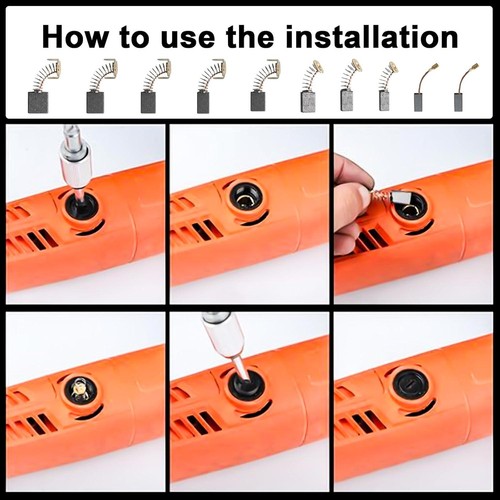 How to use the installation