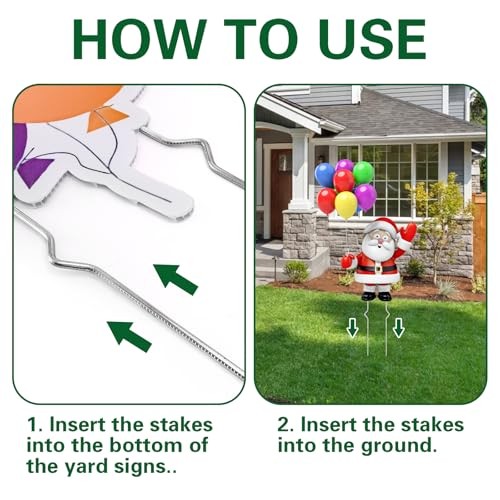 HOW TO USE

1. Insert the stakes into the bottom of the yard signs..

2. Insert the stakes into the ground.