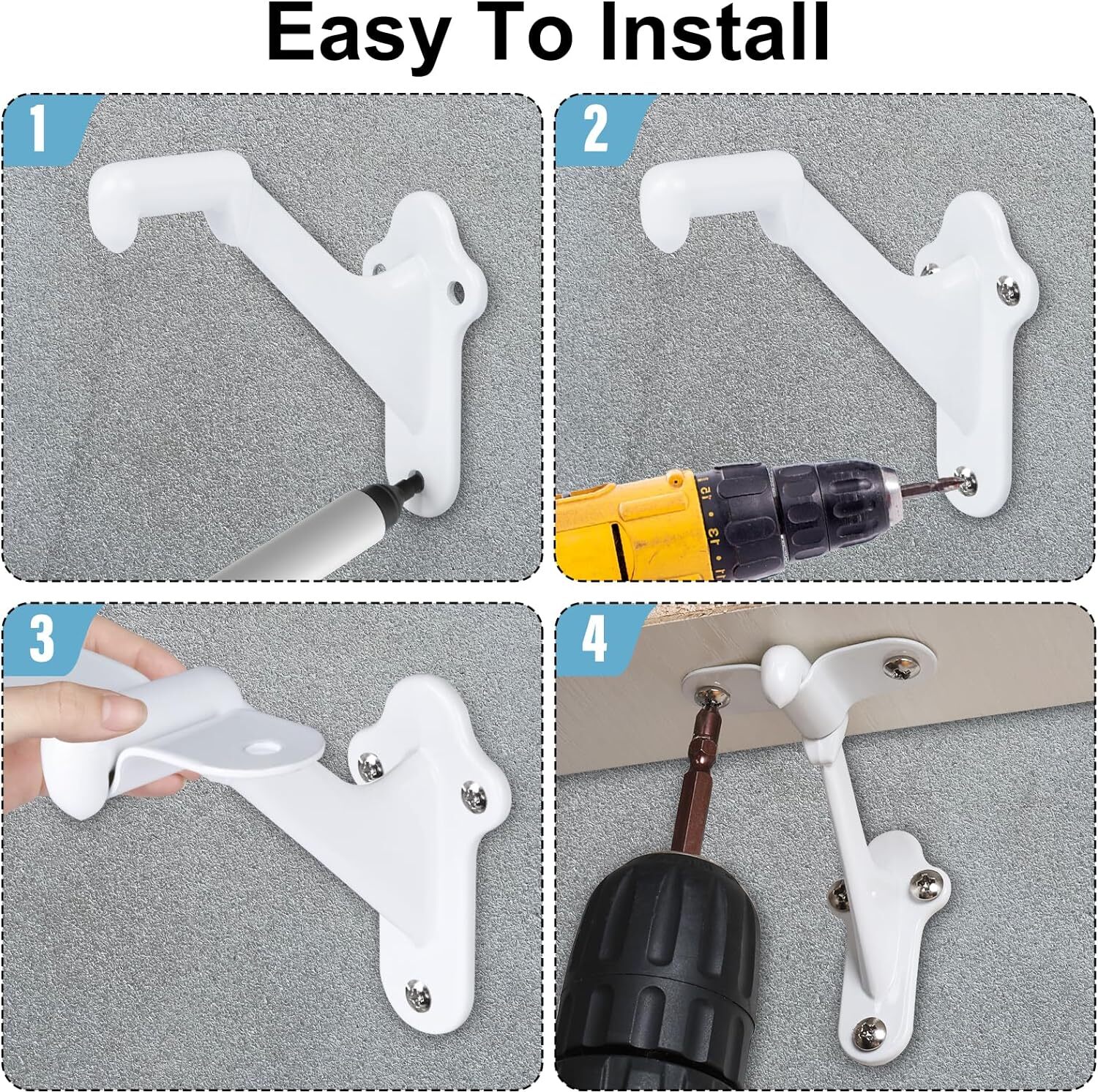 Easy To Install

1

2

3

4