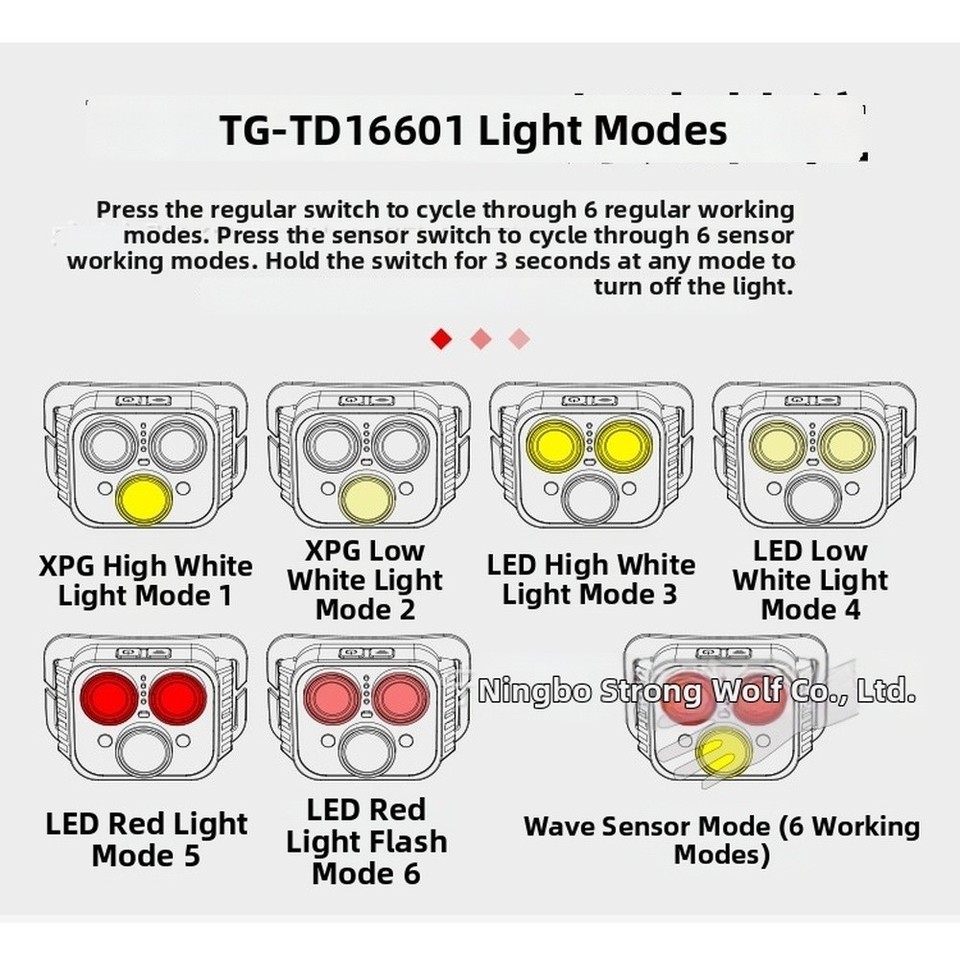 TG-TD16601 Light Modes

Press the regular switch to cycle through 6 regular working modes. Press the sensor switch to cycle through 6 sensor working modes. Hold the switch for 3 seconds at any mode to turn off the light.

XPG High White Light Mode 1

XPG Low White Light Mode 2

LED High White Light Mode 3

LED Low White Light Mode 4

Ningbo Strong Wolf Co., Ltd.

LED Red Light Mode 5

LED Red Light Flash Mode 6

Wave Sensor Mode (6 Working Modes)