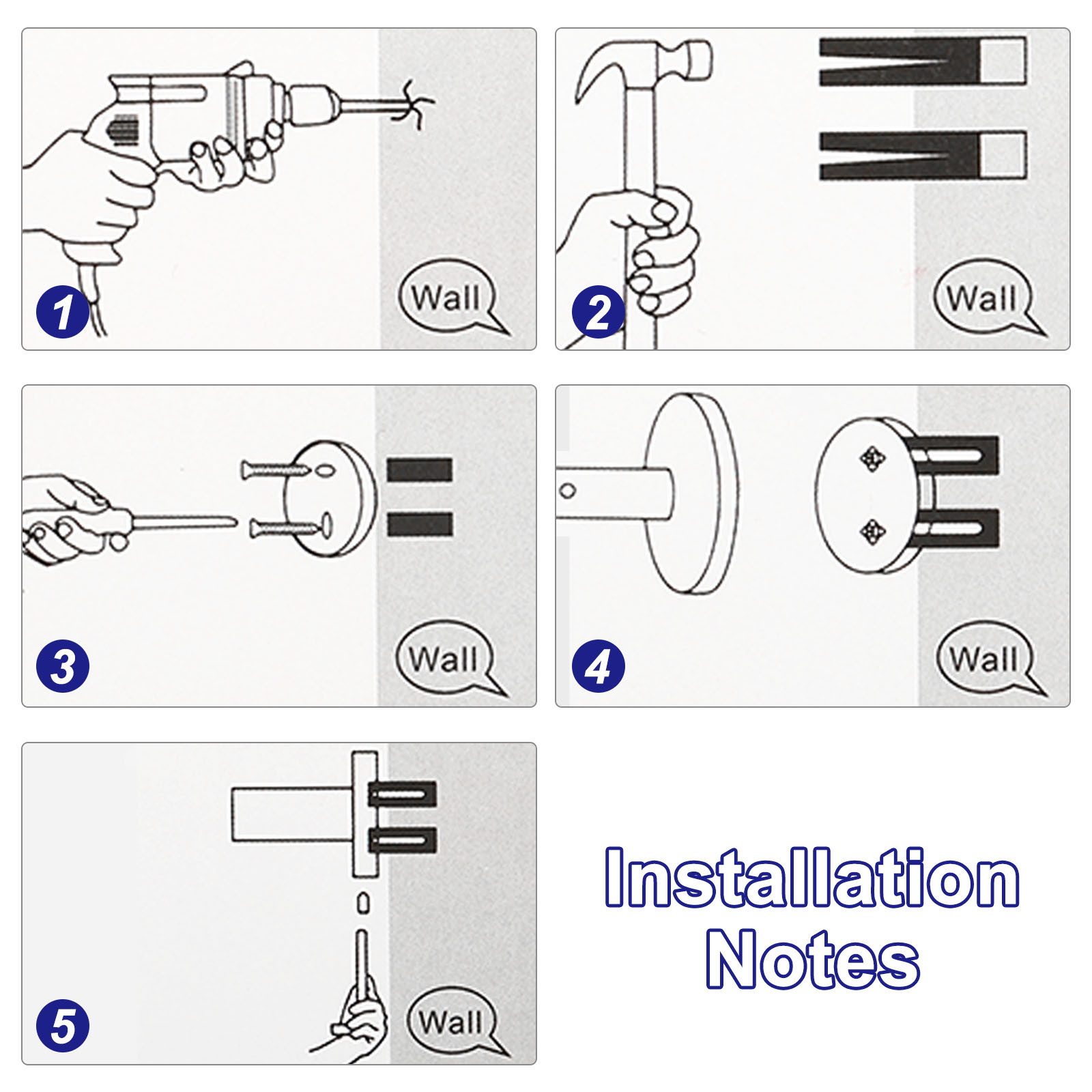 1
Wall

2
Wall

3
Wall

4
Wall

5
Wall

Installation Notes