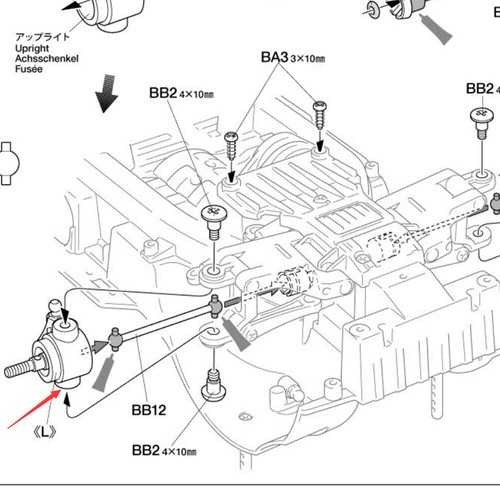 アップライト
Upright
Achsschenkel
Fusée

BA3 3×10㎜

BB2 4×10㎜

BB2 4

BB12

《L》

BB2 4×10㎜