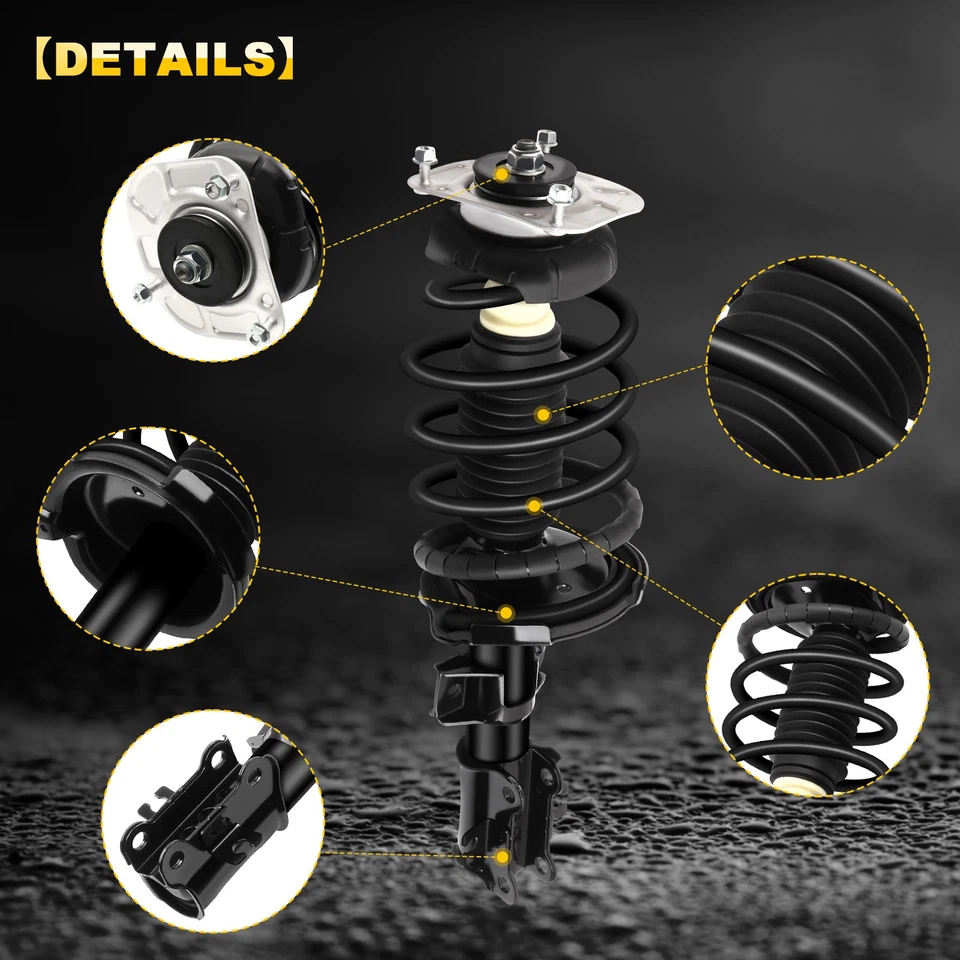 【DETAILS】