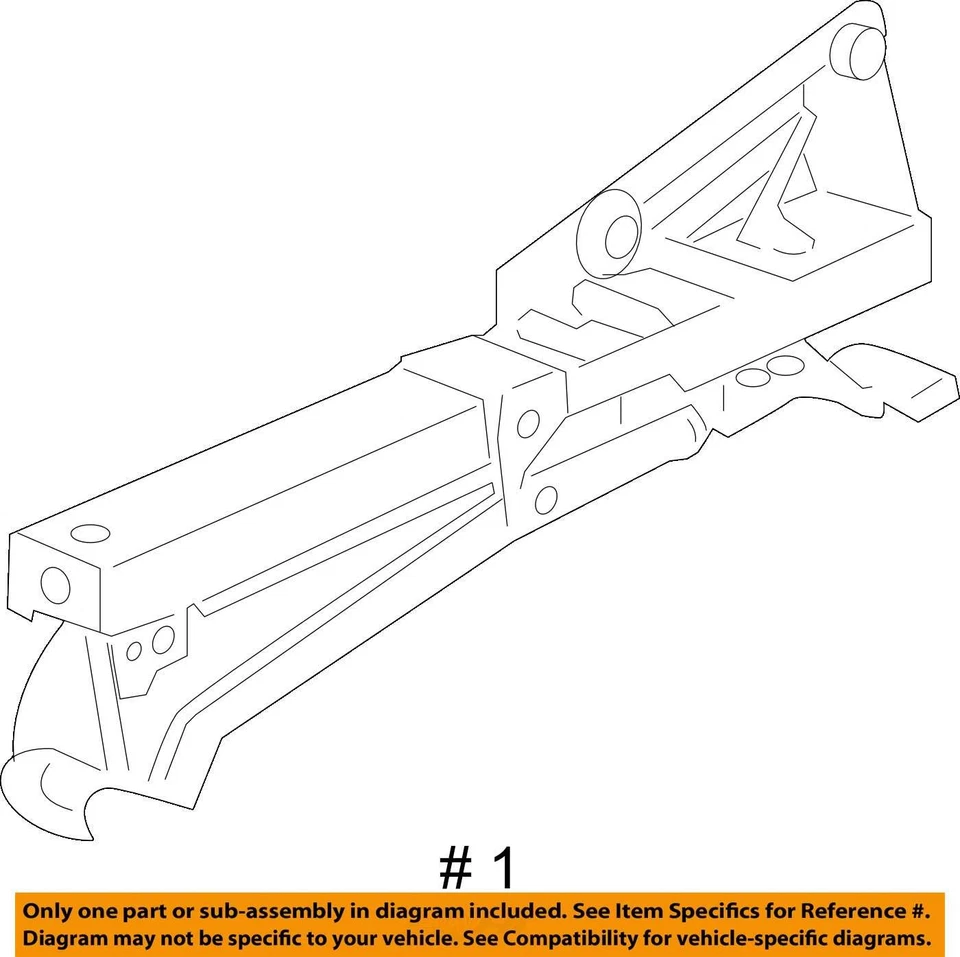 # 1

Only one part or sub-assembly in diagram included. See Item Specifics for Reference #.
Diagram may not be specific to your vehicle. See Compatibility for vehicle-specific diagrams.