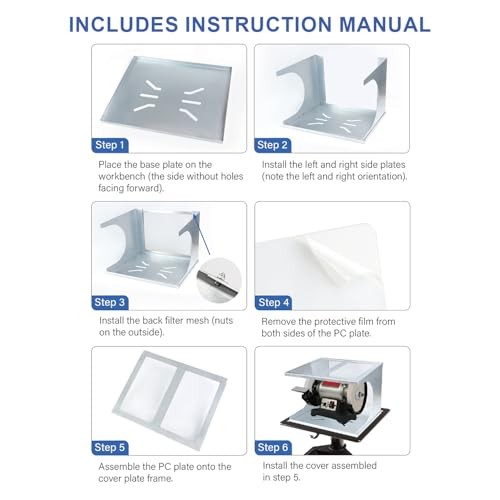 INCLUDES INSTRUCTION MANUAL

Step 1

Place the base plate on the workbench (the side without holes facing forward).

Step 2

Install the left and right side plates (note the left and right orientation).

Step 3

Install the back filter mesh (nuts on the outside).

Step 4

Remove the protective film from both sides of the PC plate.

Step 5

Assemble the PC plate onto the cover plate frame.

Step 6

Install the cover assembled in step 5.