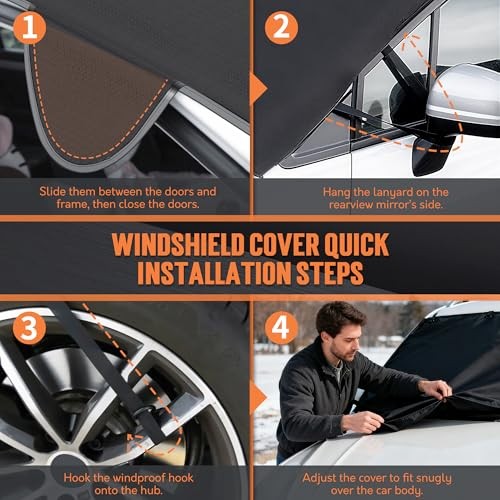 1

Slide them between the doors and frame, then close the doors.

2

Hang the lanyard on the rearview mirror's side.

WINDSHIELD COVER QUICK INSTALLATION STEPS

3

Hook the windproof hook onto the hub.

4

Adjust the cover to fit snugly over the car body.