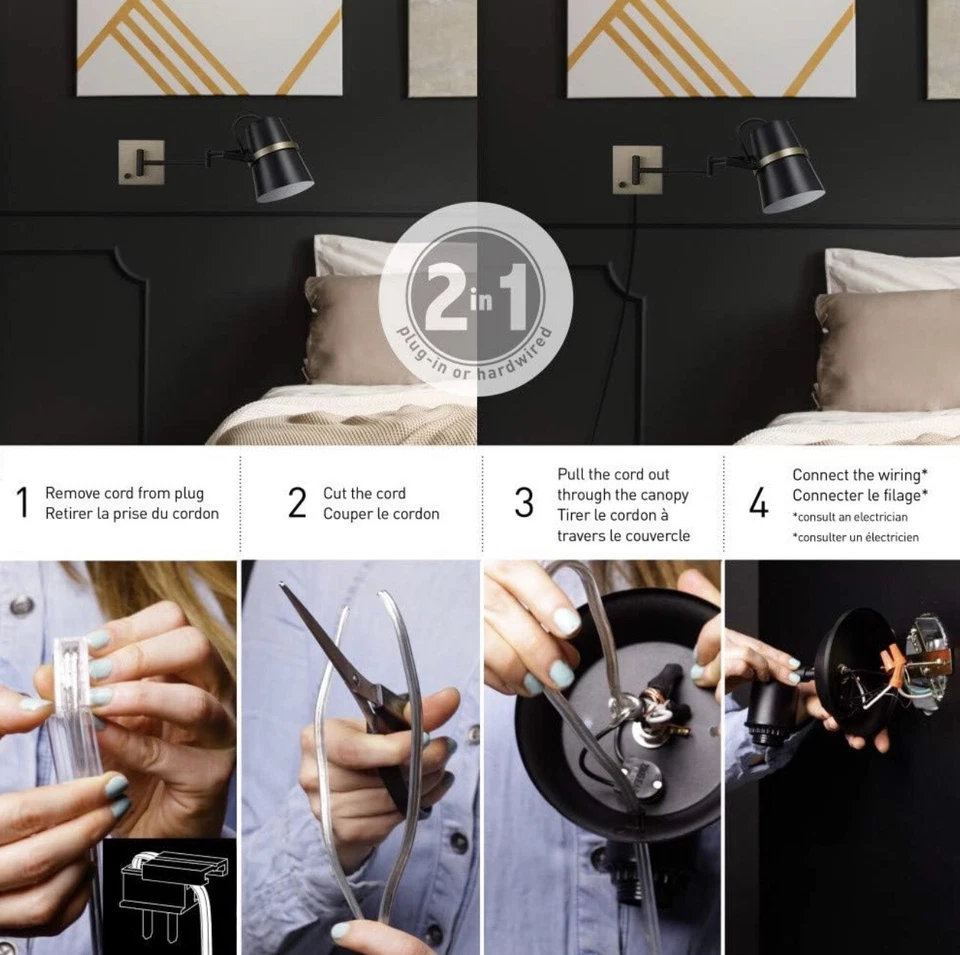 2 in 1
plug-in or hardwired

1 Remove cord from plug
Retirer la prise du cordon

2 Cut the cord
Couper le cordon

3 Pull the cord out through the canopy
Tirer le cordon à travers le couvercle

4 Connect the wiring*
Connecter le filage*
*consult an electrician
*consulter un électricien