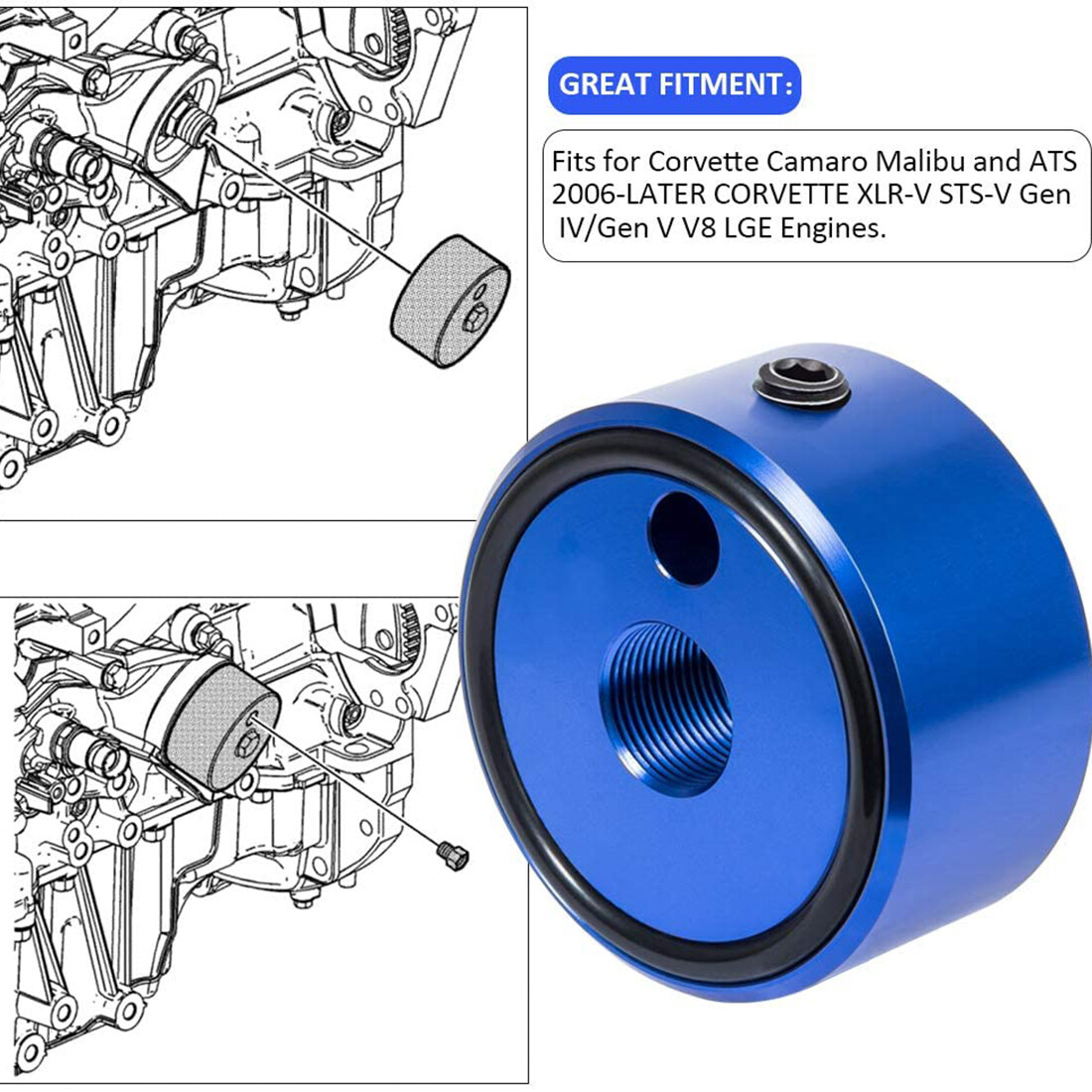 GREAT FITMENT:

Fits for Corvette Camaro Malibu and ATS 2006-LATER CORVETTE XLR-V STS-V Gen IV/Gen V V8 LGE Engines.