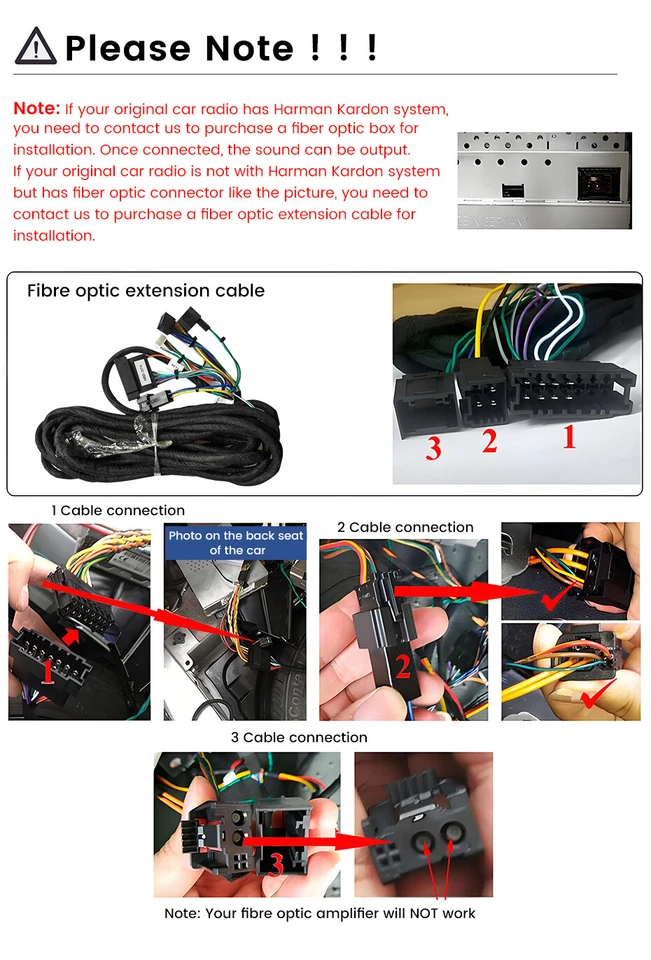 Please Note ! ! !

Note: If your original car radio has Harman Kardon system, you need to contact us to purchase a fiber optic box for installation. Once connected, the sound can be output.
If your original car radio is not with Harman Kardon system but has fiber optic connector like the picture, you need to contact us to purchase a fiber optic extension cable for installation.

Fibre optic extension cable

3 2 1

1 Cable connection

Photo on the back seat of the car

1

2 Cable connection

2

3 Cable connection

3

Note: Your fibre optic amplifier will NOT work