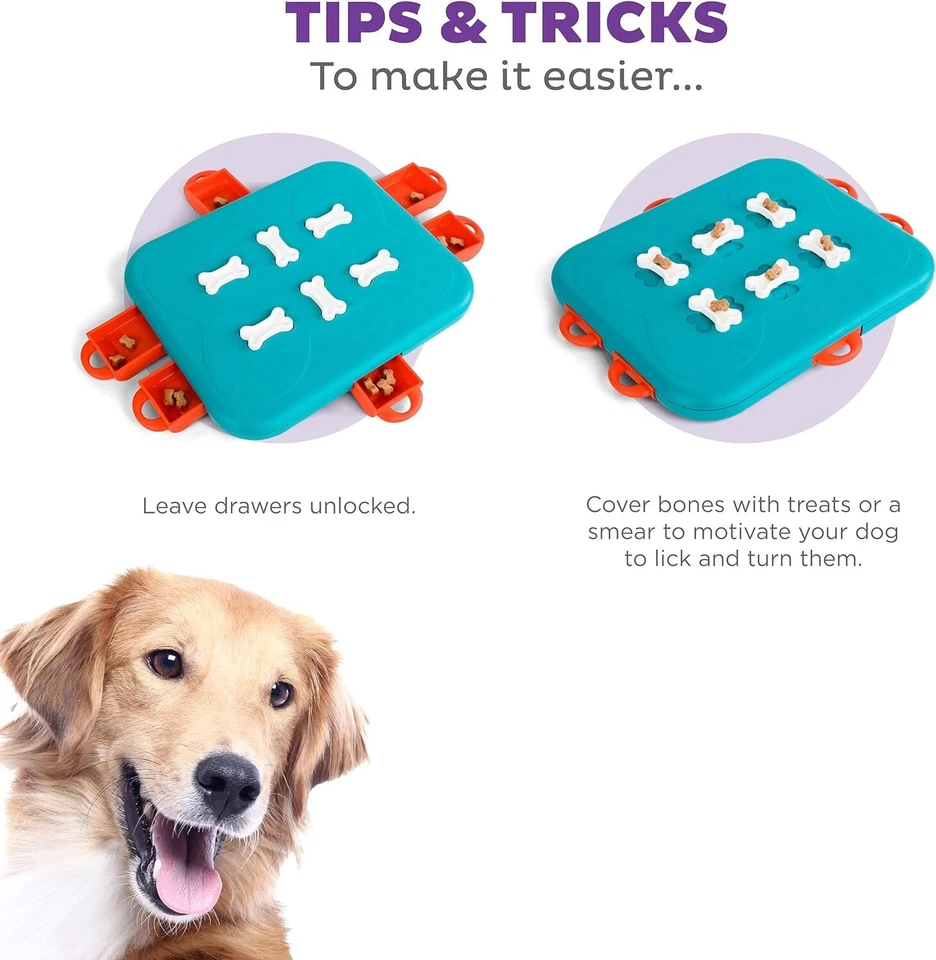 TIPS & TRICKS
To make it easier...

Leave drawers unlocked.

Cover bones with treats or a smear to motivate your dog to lick and turn them.