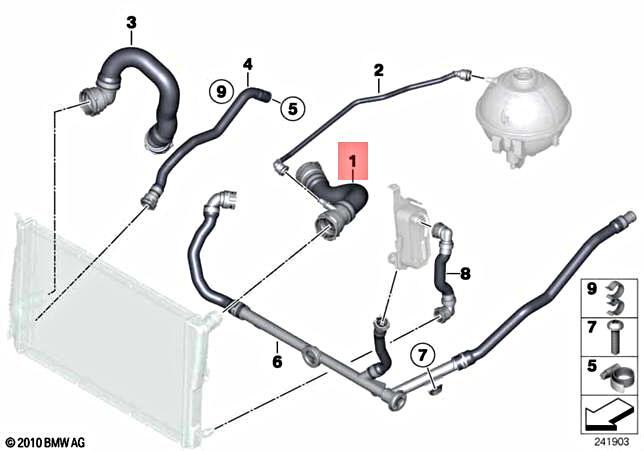 3

4

9

5

2

1

8

6

7

9

7

5

© 2010 BMW AG

241903