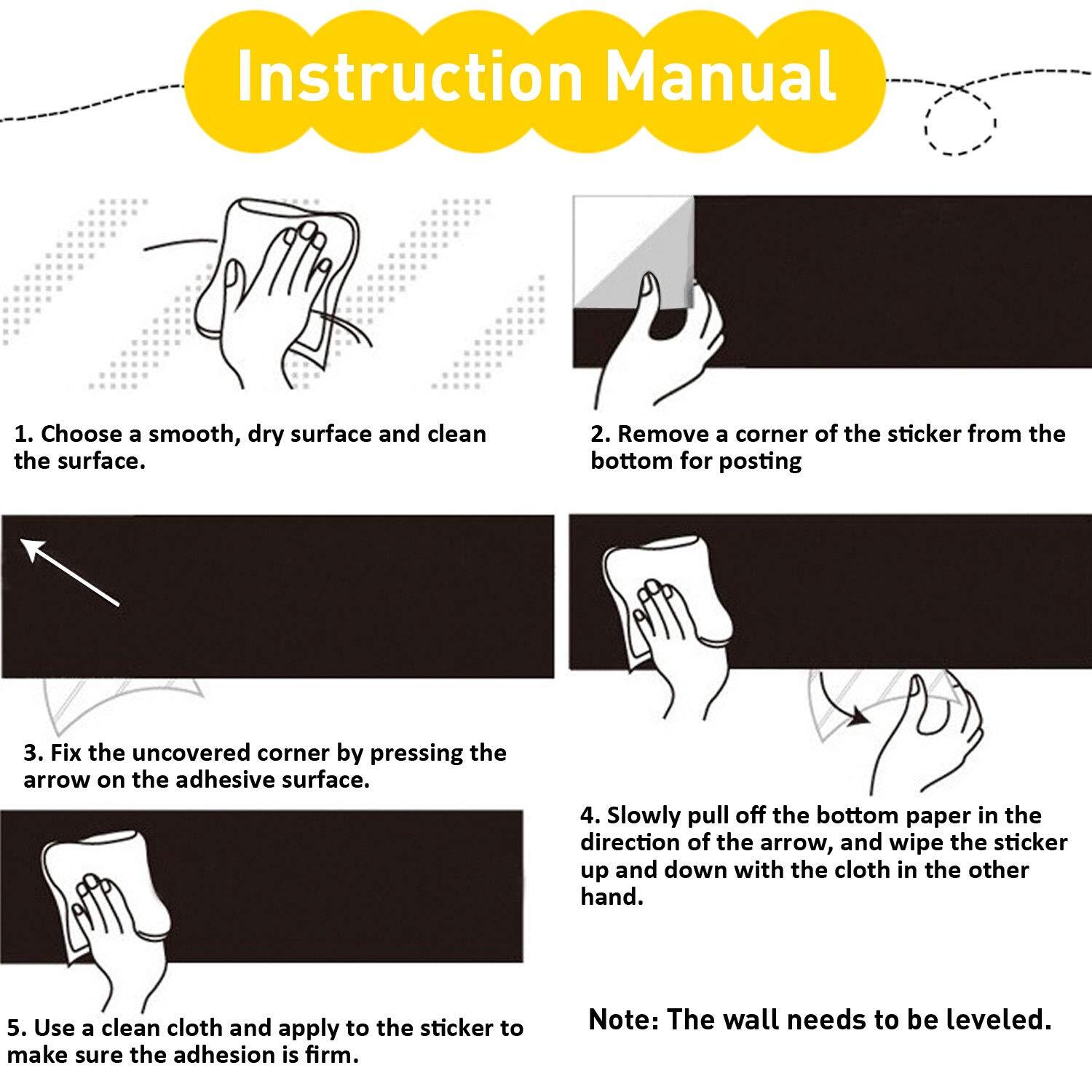 Instruction Manual

1. Choose a smooth, dry surface and clean the surface.

2. Remove a corner of the sticker from the bottom for posting

3. Fix the uncovered corner by pressing the arrow on the adhesive surface.

4. Slowly pull off the bottom paper in the direction of the arrow, and wipe the sticker up and down with the cloth in the other hand.

5. Use a clean cloth and apply to the sticker to make sure the adhesion is firm.

Note: The wall needs to be leveled.